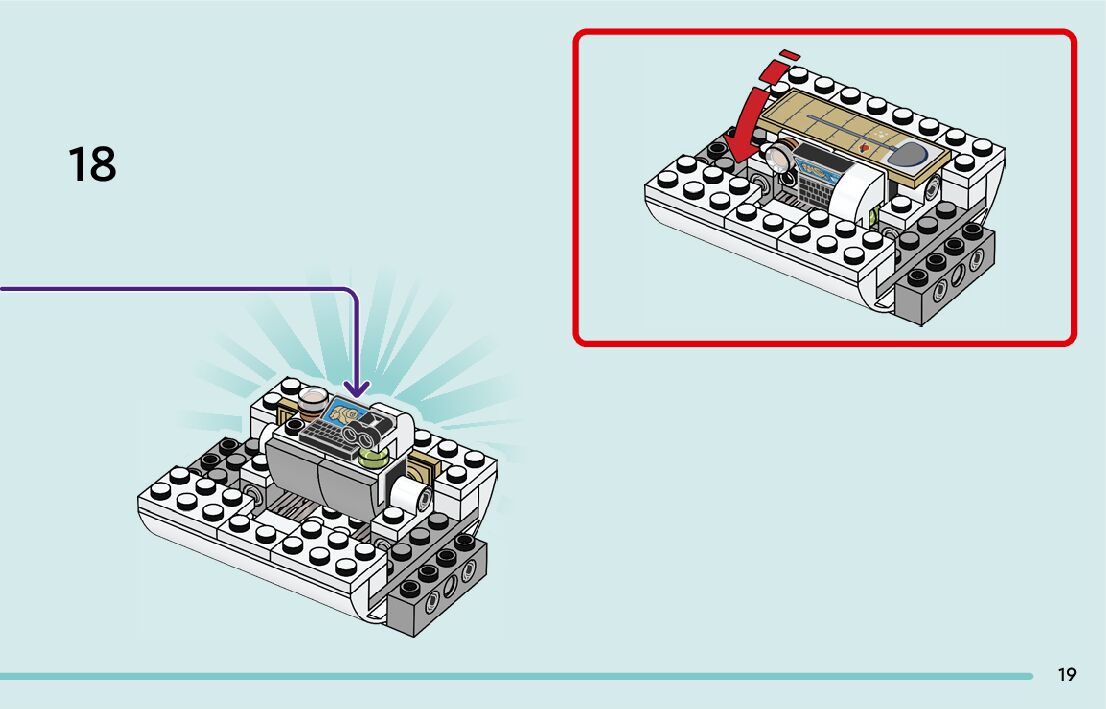 18

19