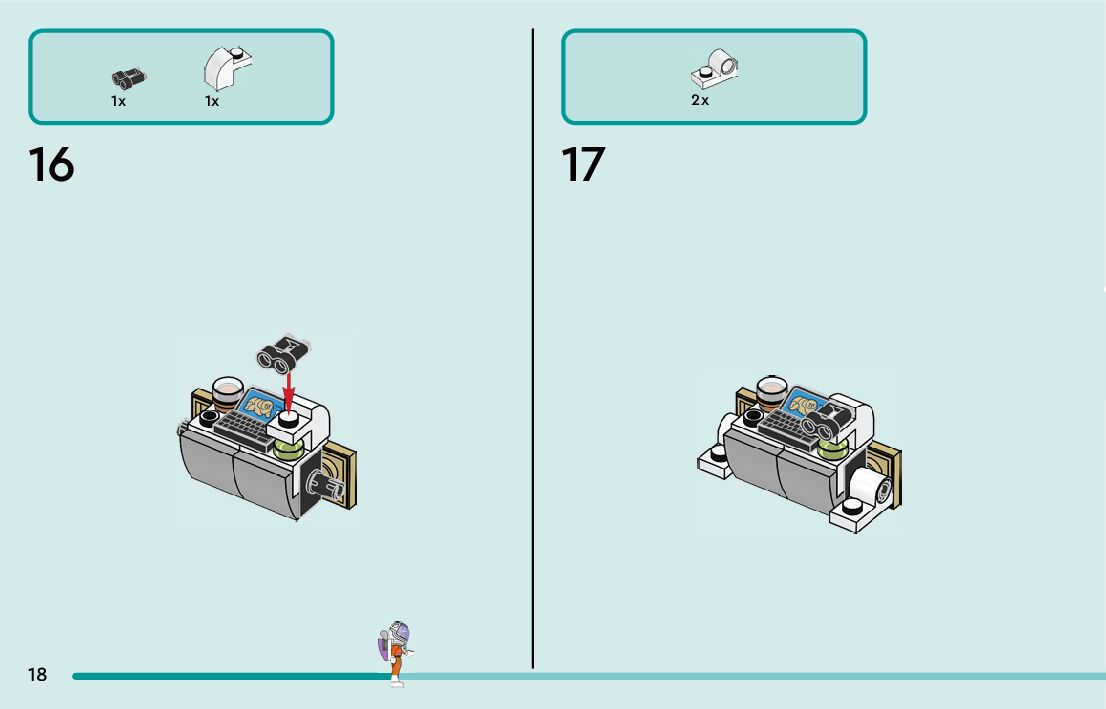 1x 1x

16

2x

17

18