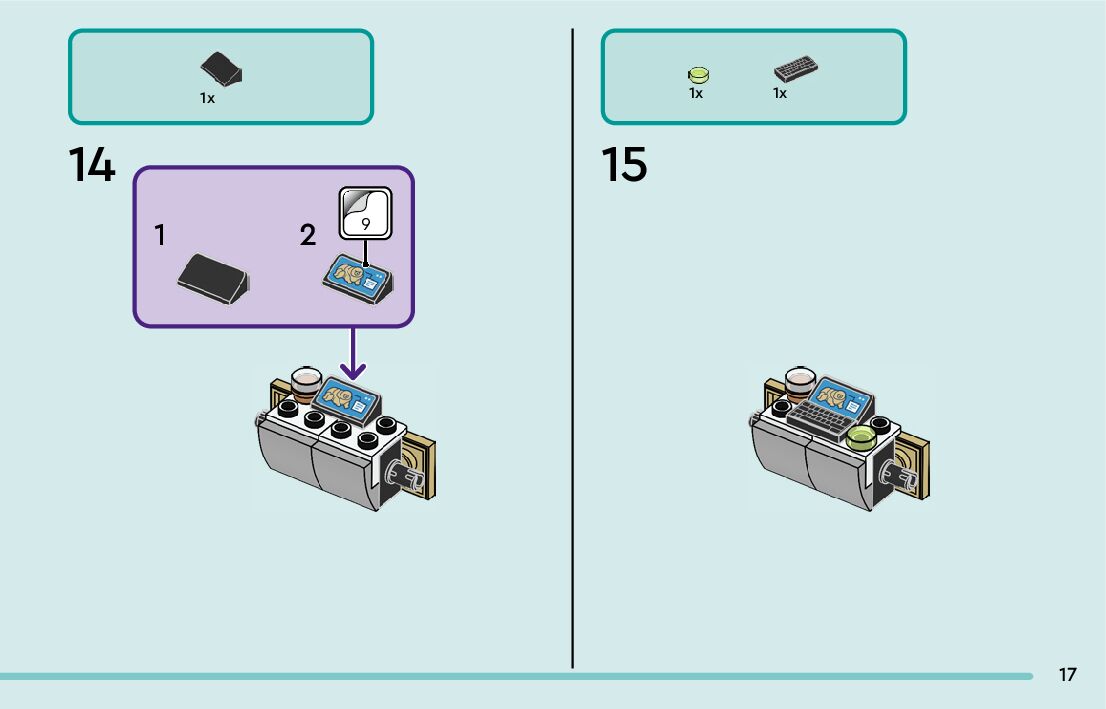 1x

14

1

2

9

1x 1x

15

17