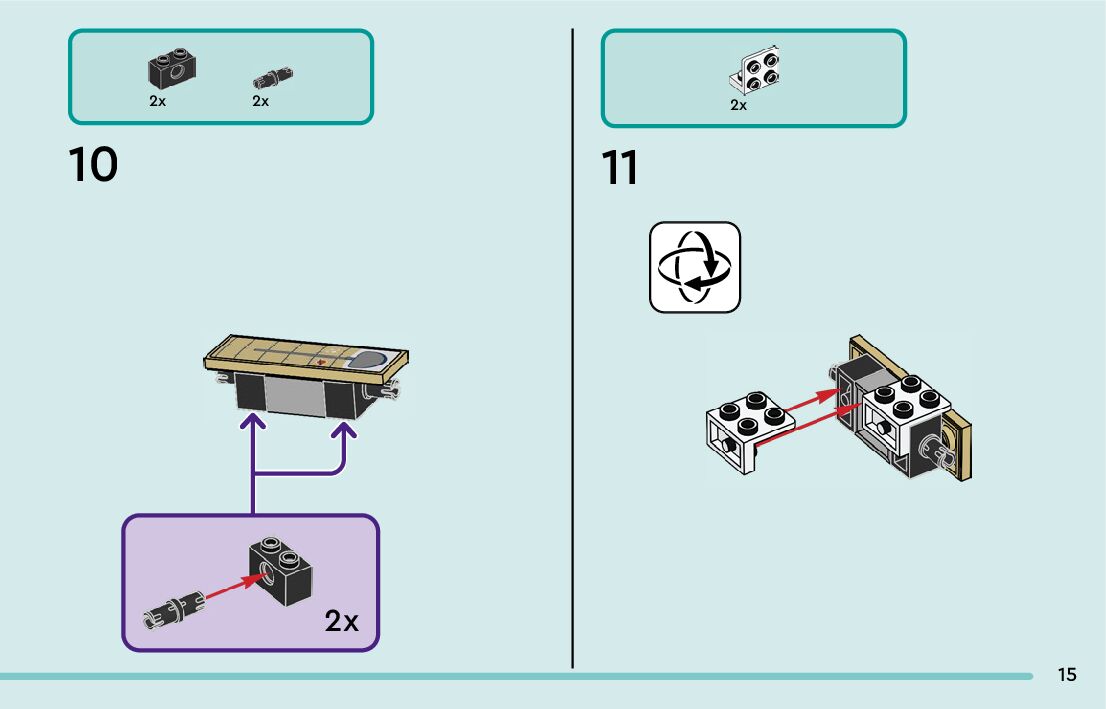 2x 2x

10

2x

2x

11

15