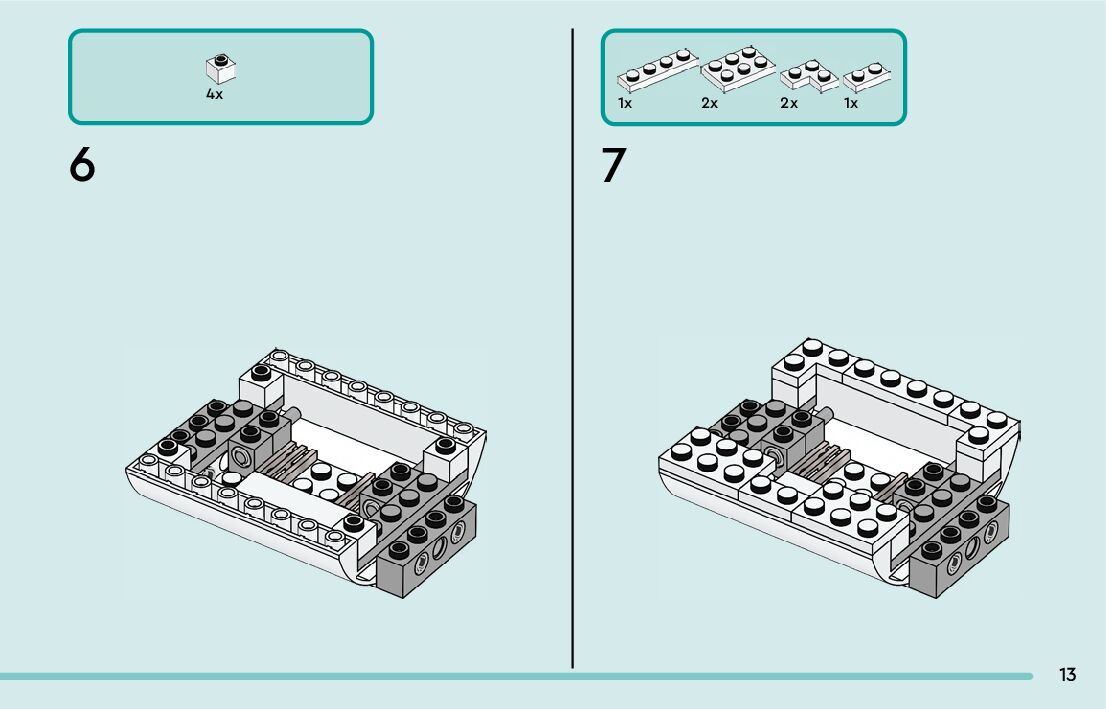 4x

6

1x 2x 2x 1x

7

13