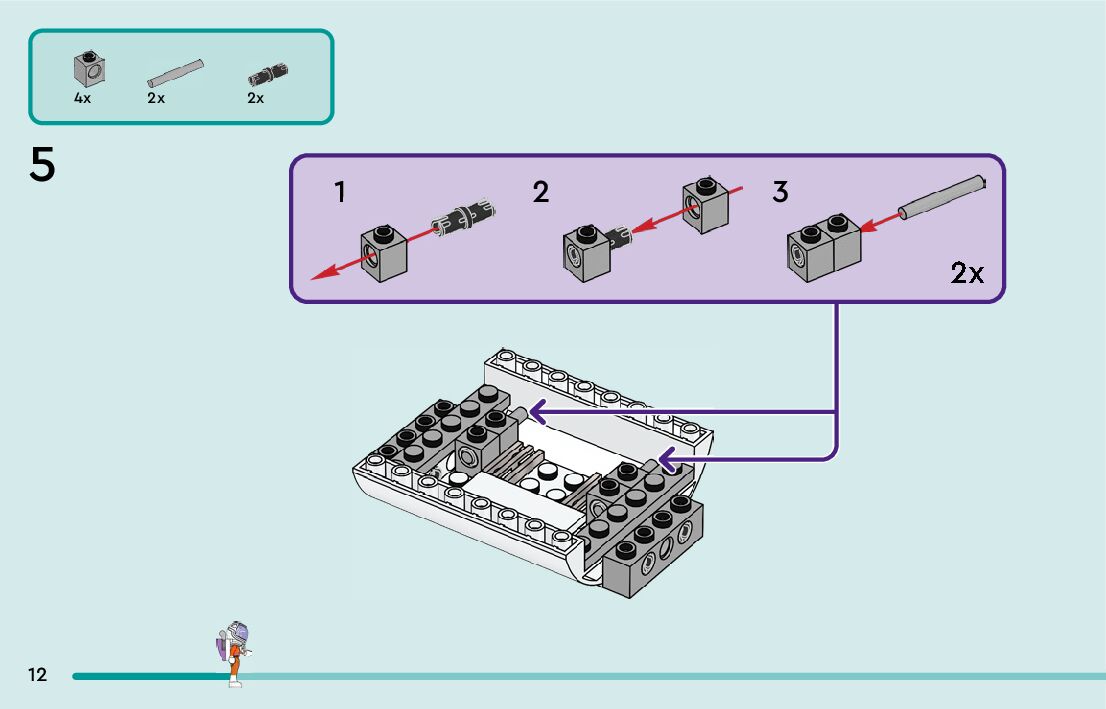 4x 2x 2x

5

1

2

3

2x

12