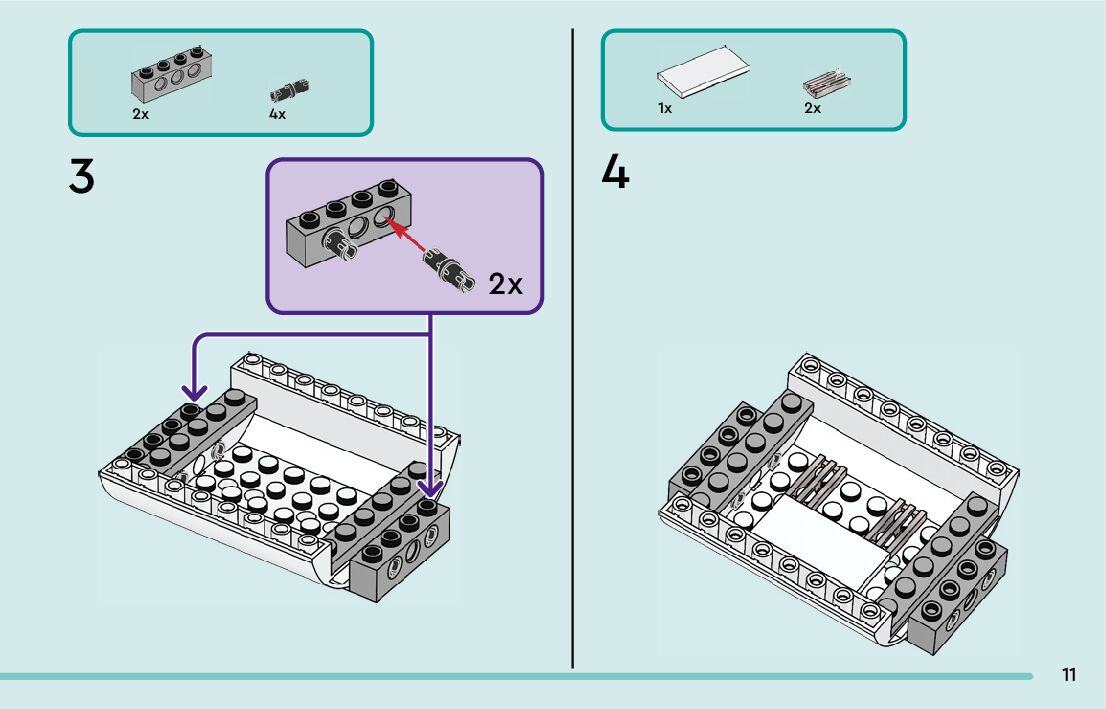 2x
4x

3

2x

1x
2x

4

11