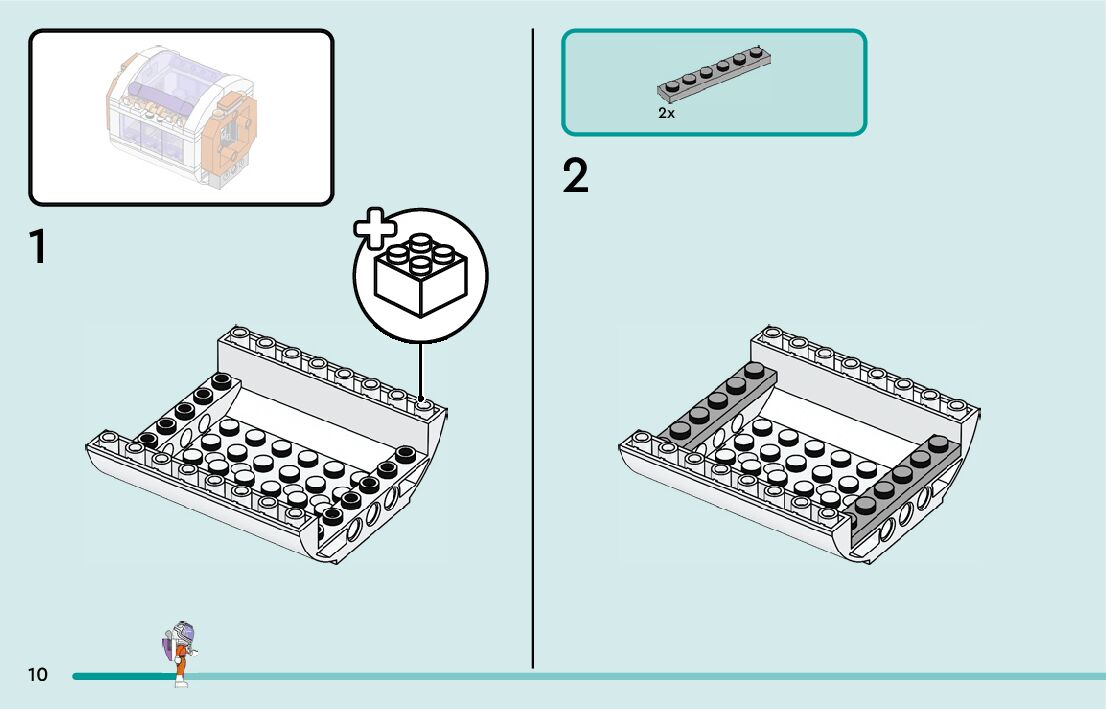 1

2x

2

10