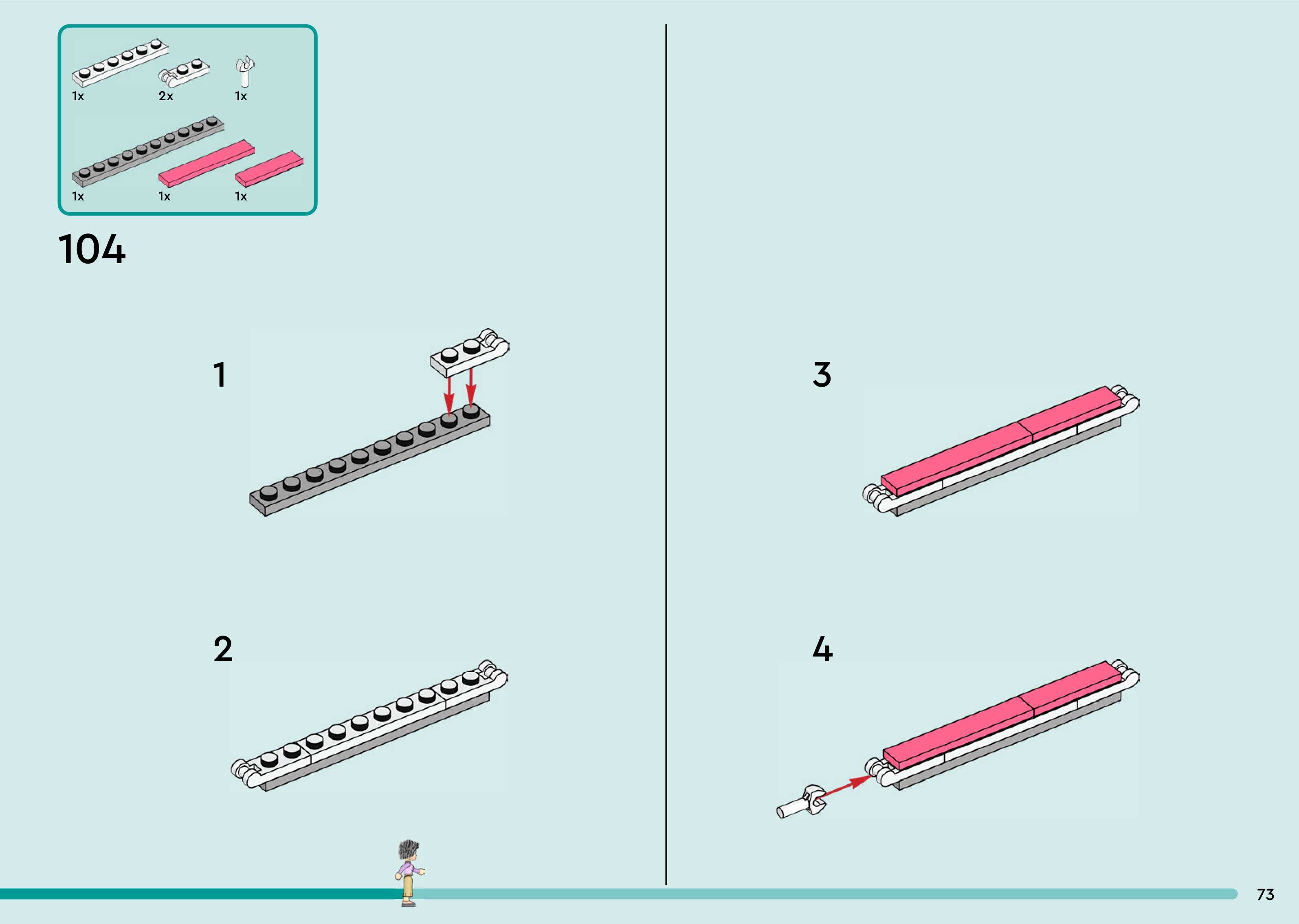 1x
2x
1x
1x
1x
1x

104

1

2

3

4

73