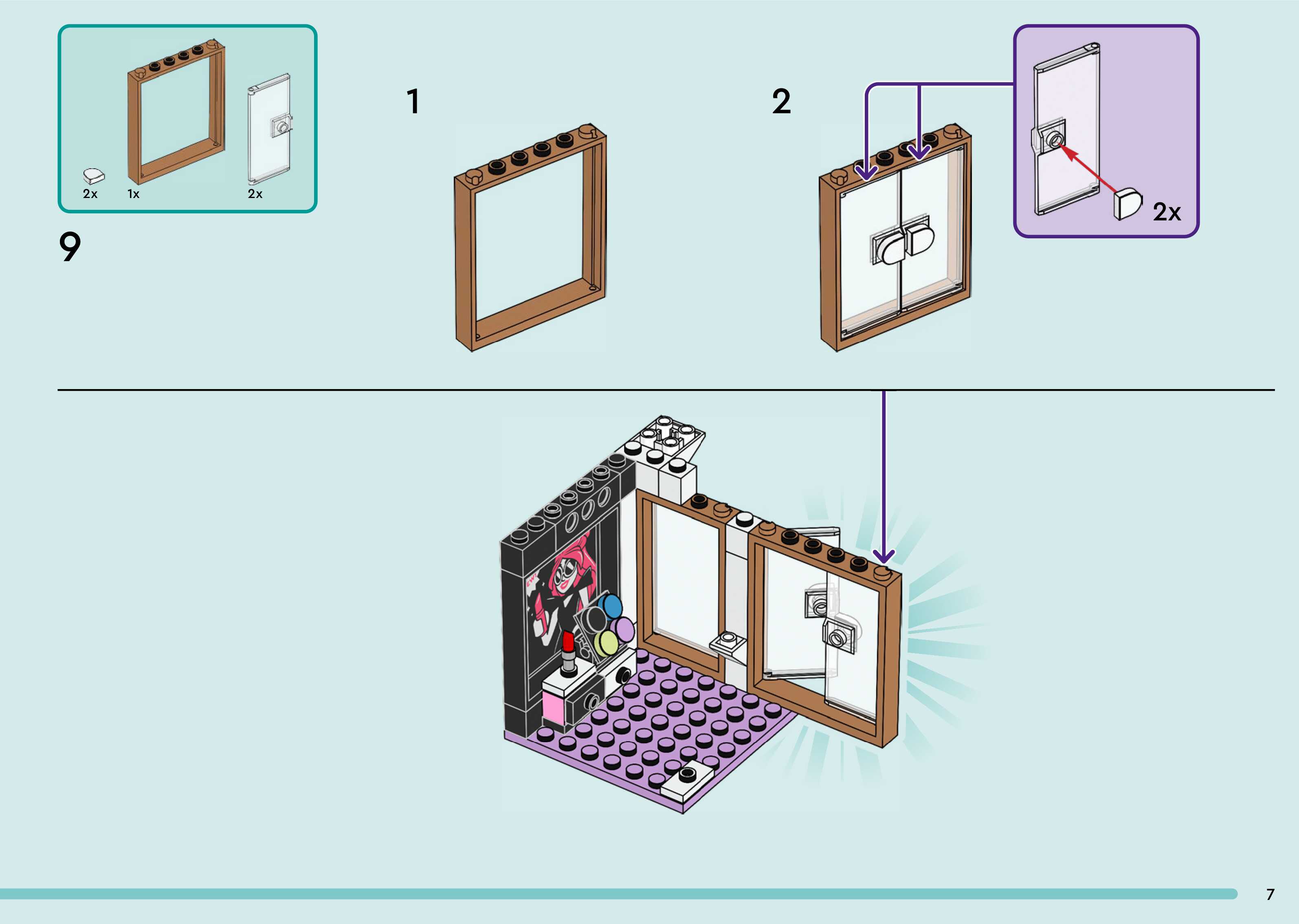 2x
1x
2x

9

1

2

2x

7