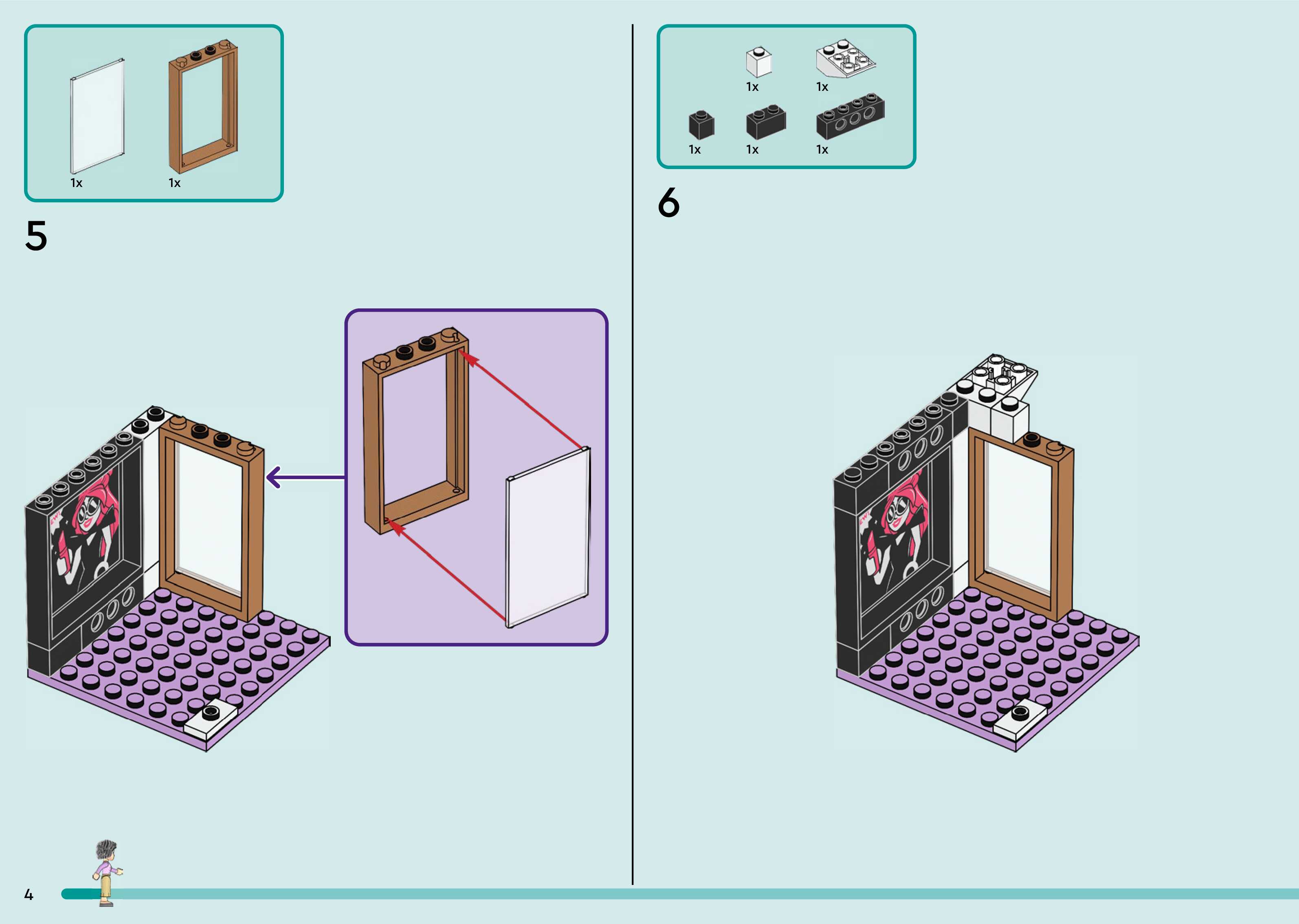 1x 1x

5

1x 1x

1x 1x 1x

6

4