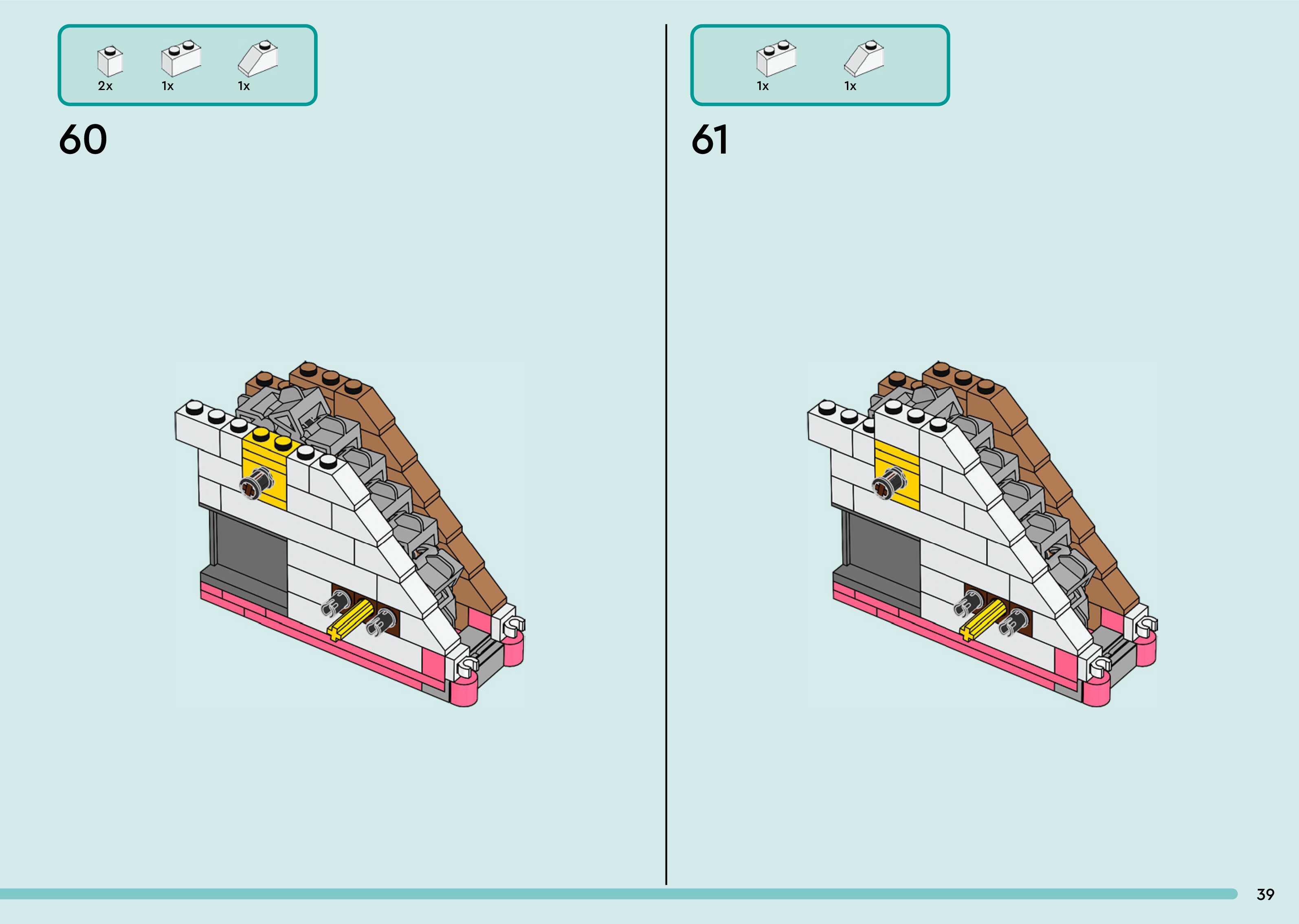 2x 1x 1x

60

1x 1x

61

39