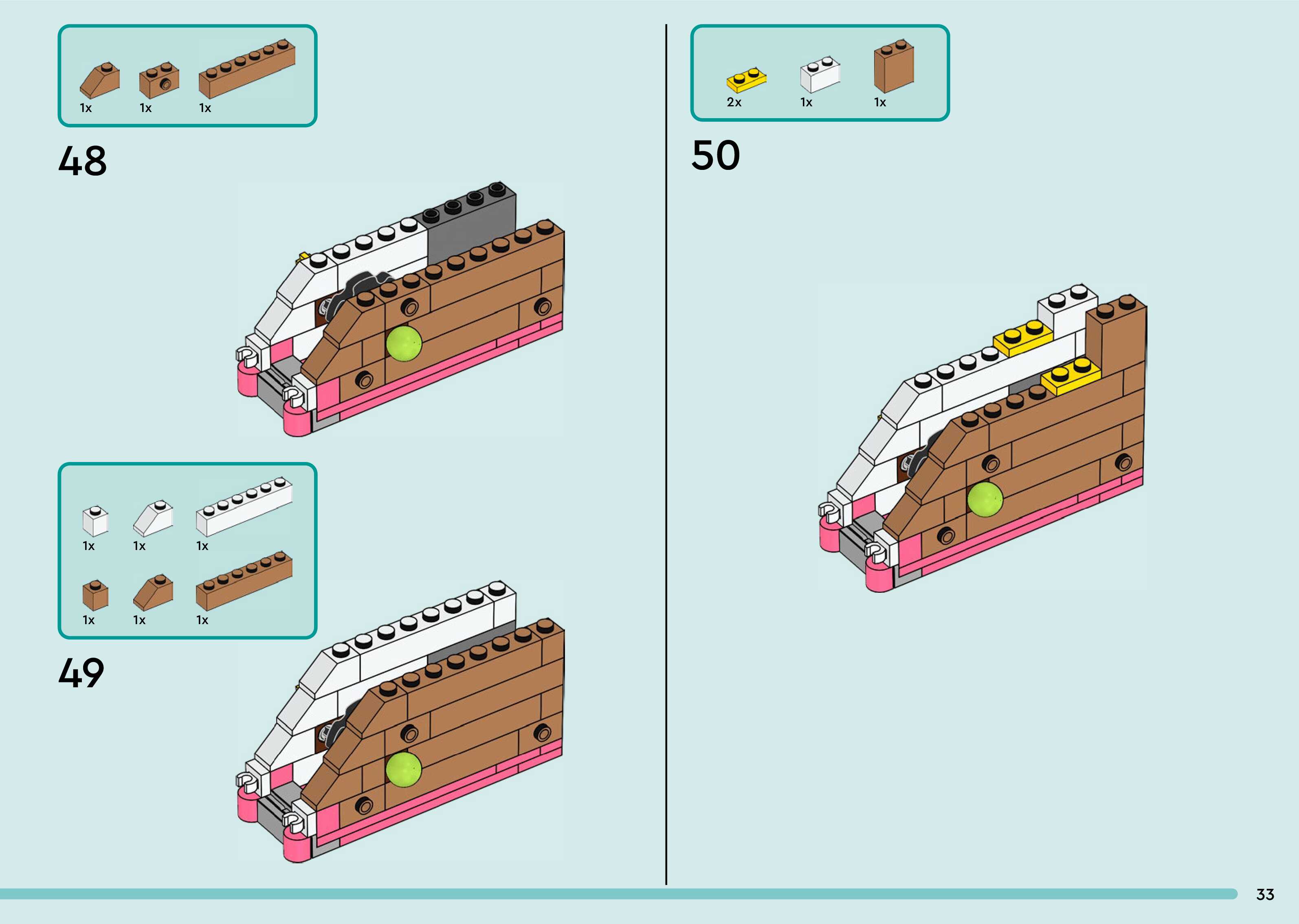 1x 1x 1x

48

1x 1x 1x

1x 1x 1x

49

2x 1x 1x

50

33