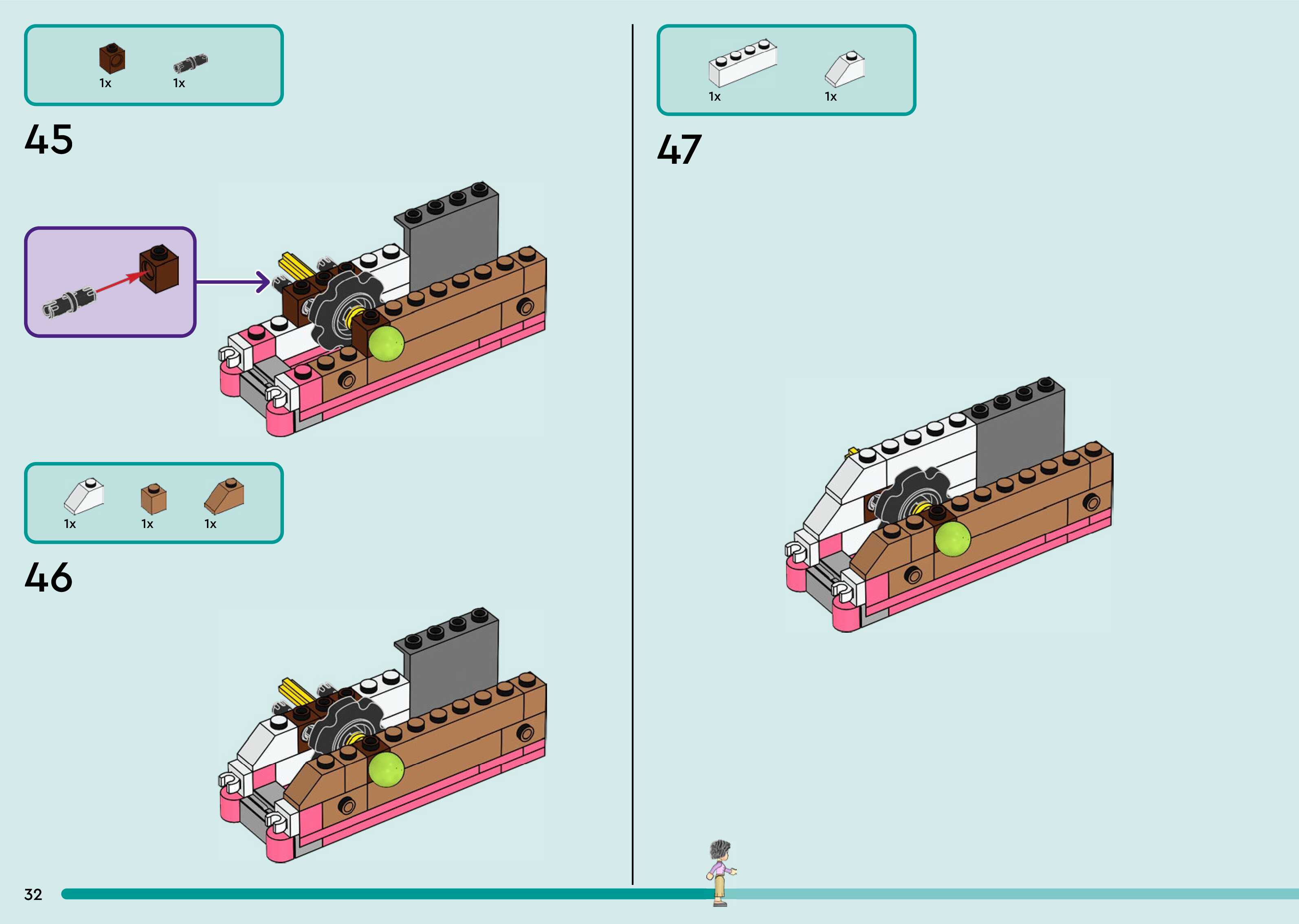 1x 1x

45

1x 1x 1x

46

1x 1x

47

32