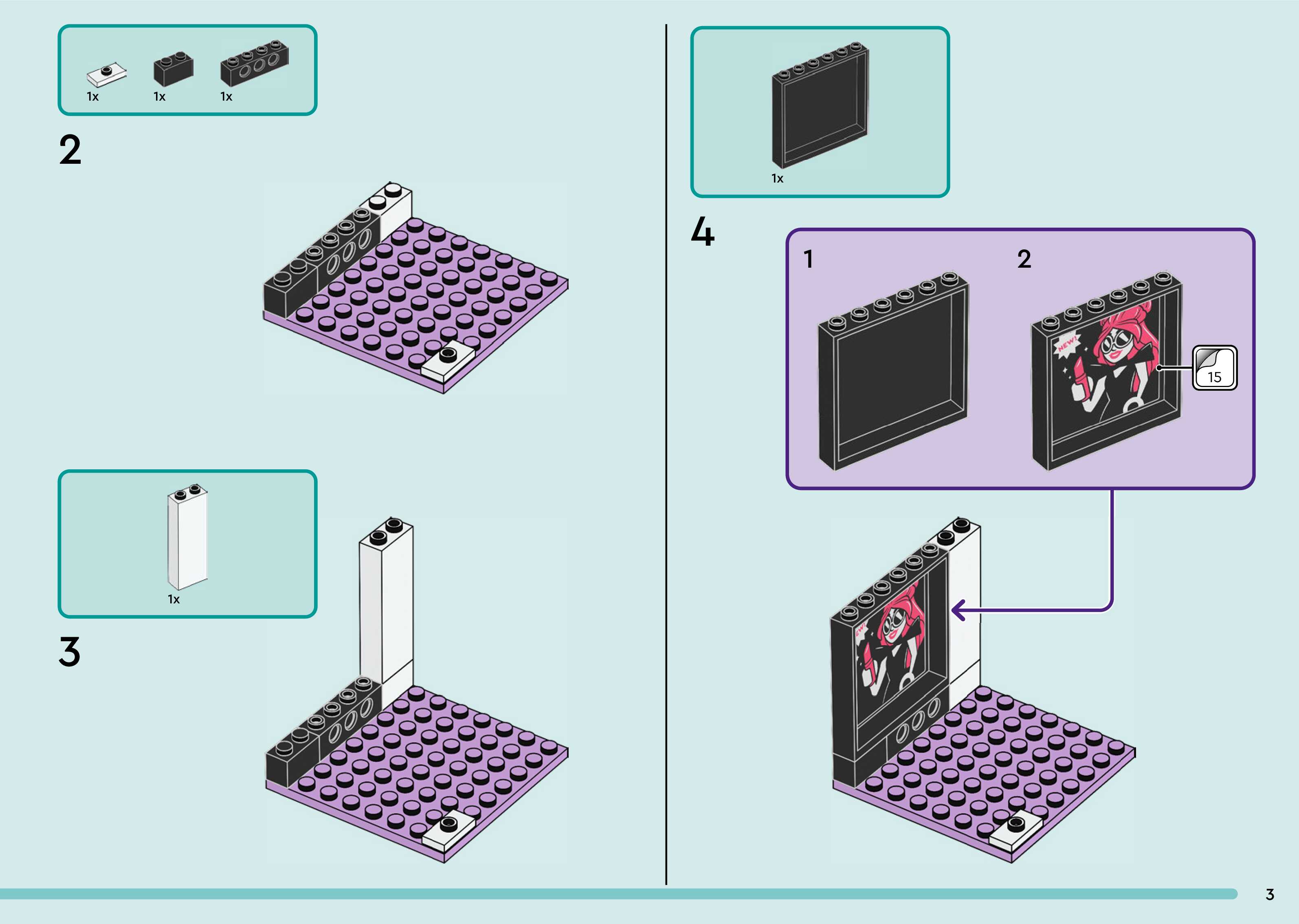 1x 1x 1x

2

1x

3

1x

4

1

2

NEW!

15

3