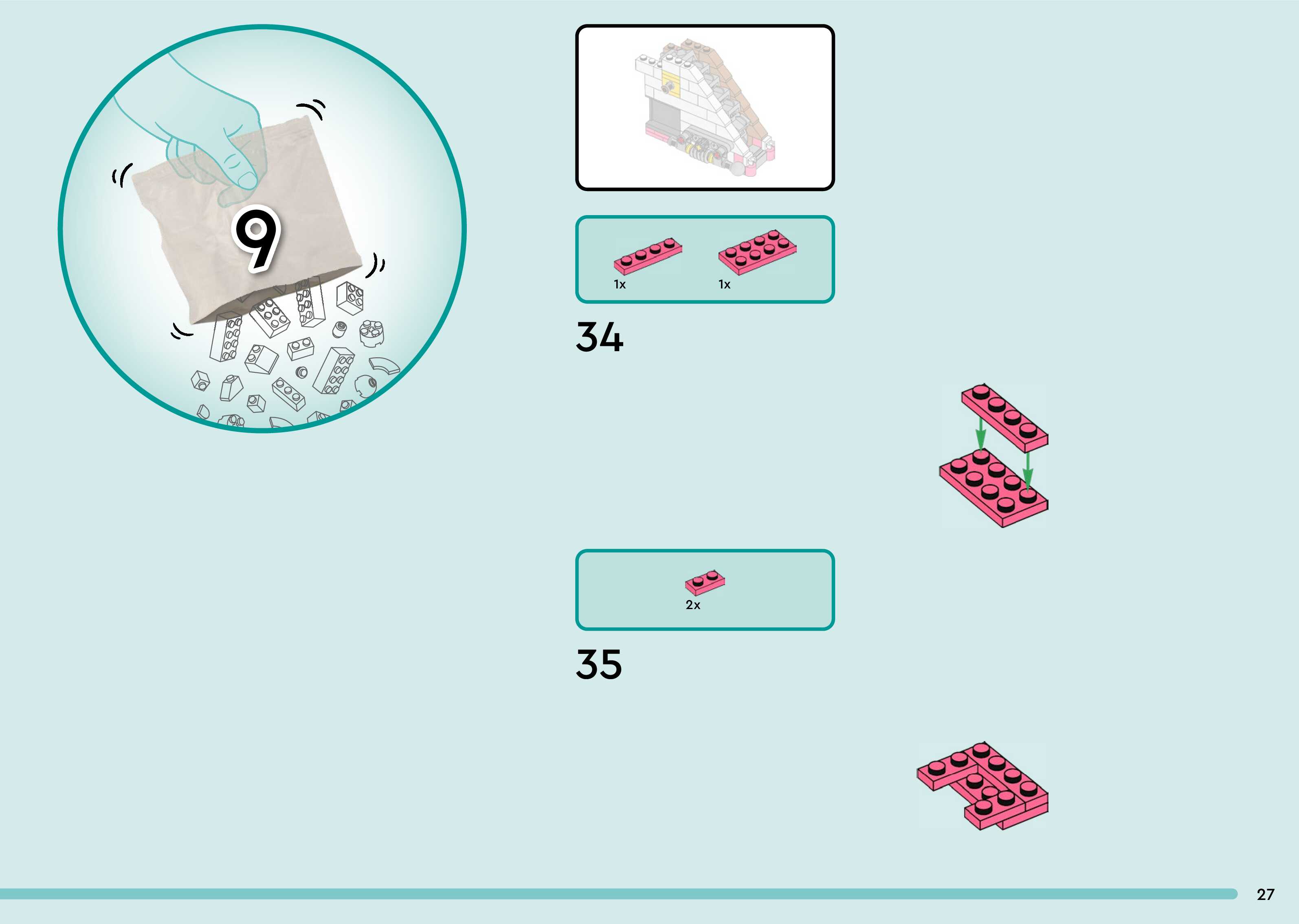 9

1x 1x

34

2x

35

27