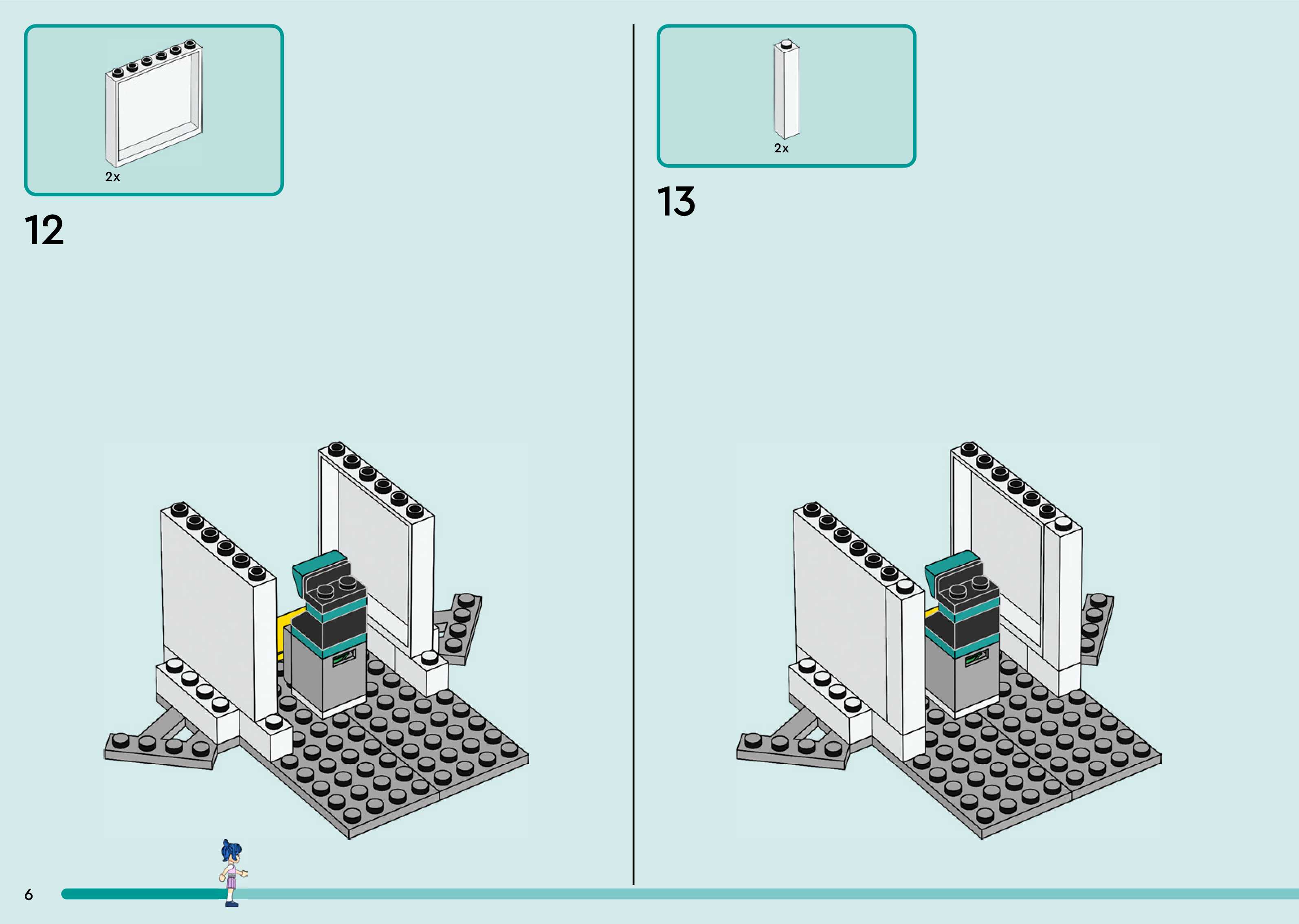 2x

12

2x

13

6