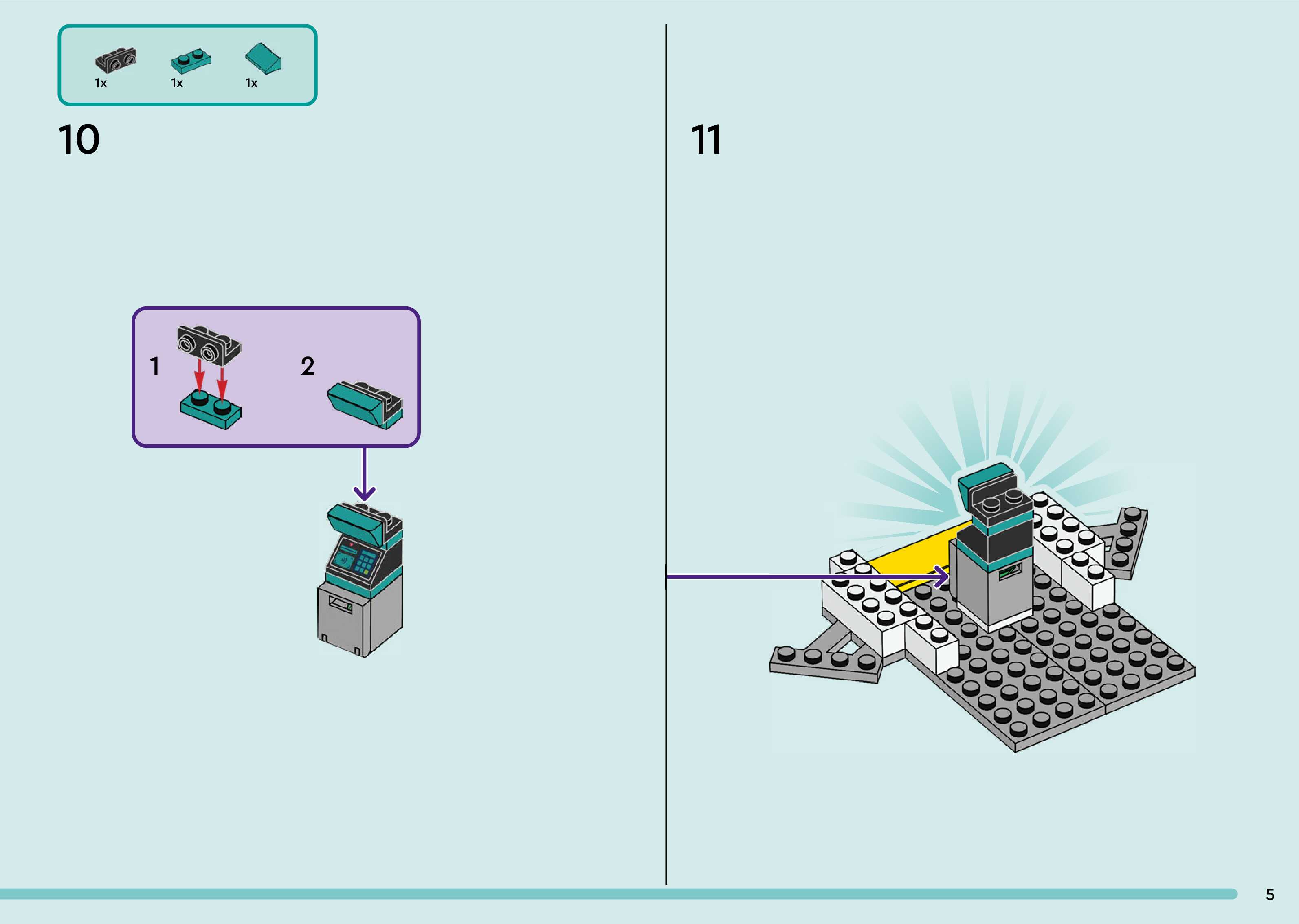 1x
1x
1x

10

1

2

11

5