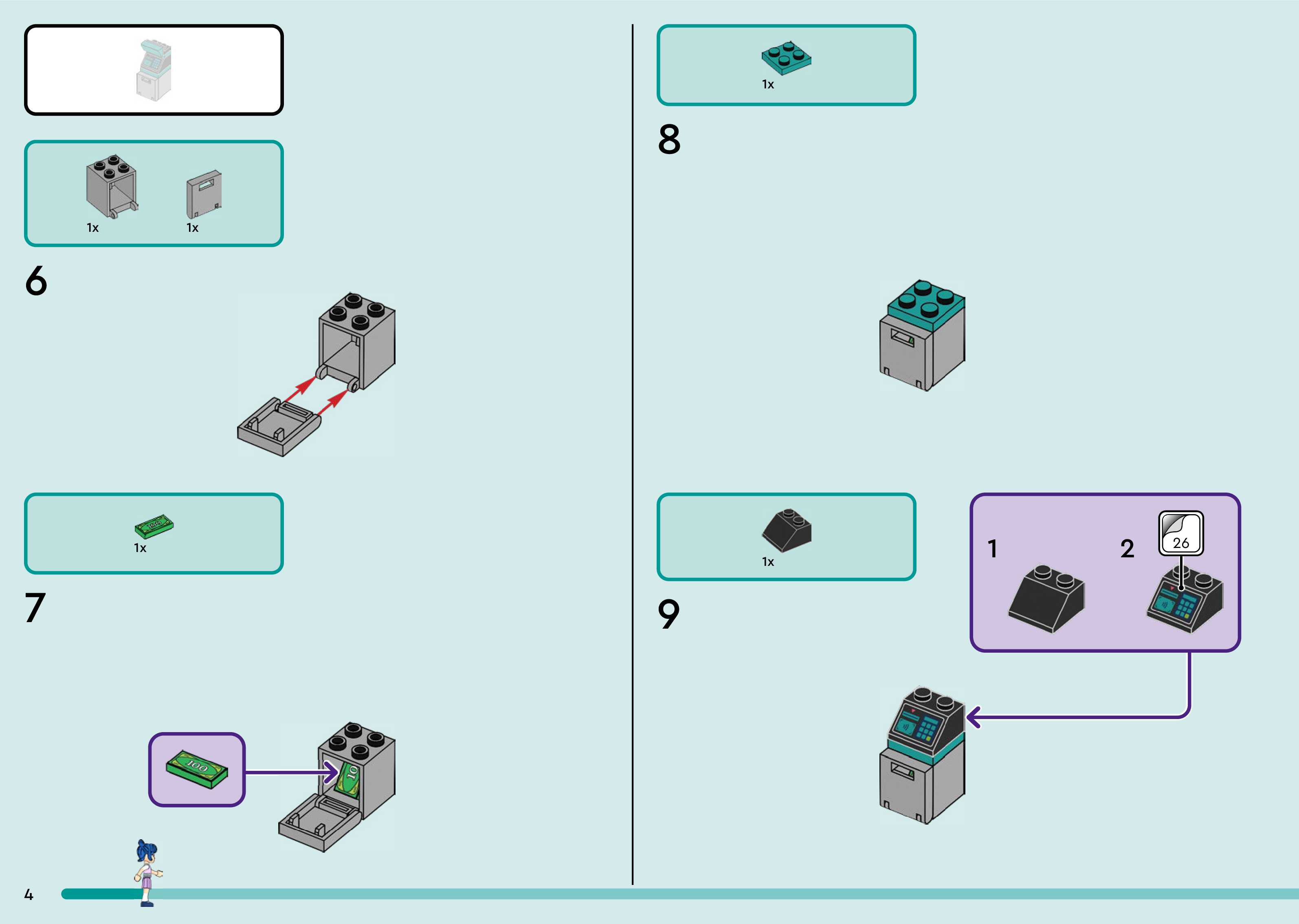 1x 1x

6

1x

7

100

10

4

1x

8

1x

9

1

2

26