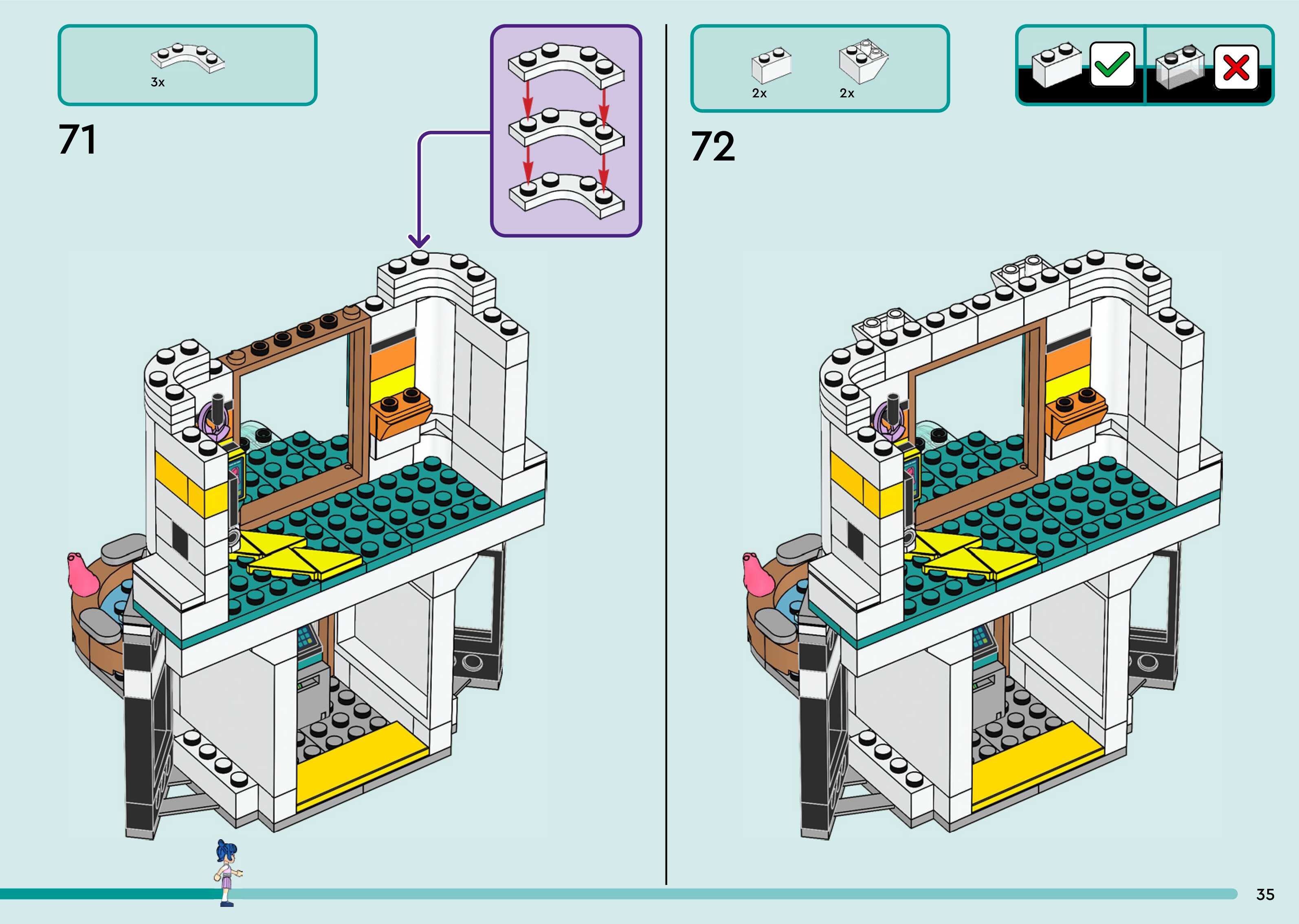 3x

71

2x
2x

72

35