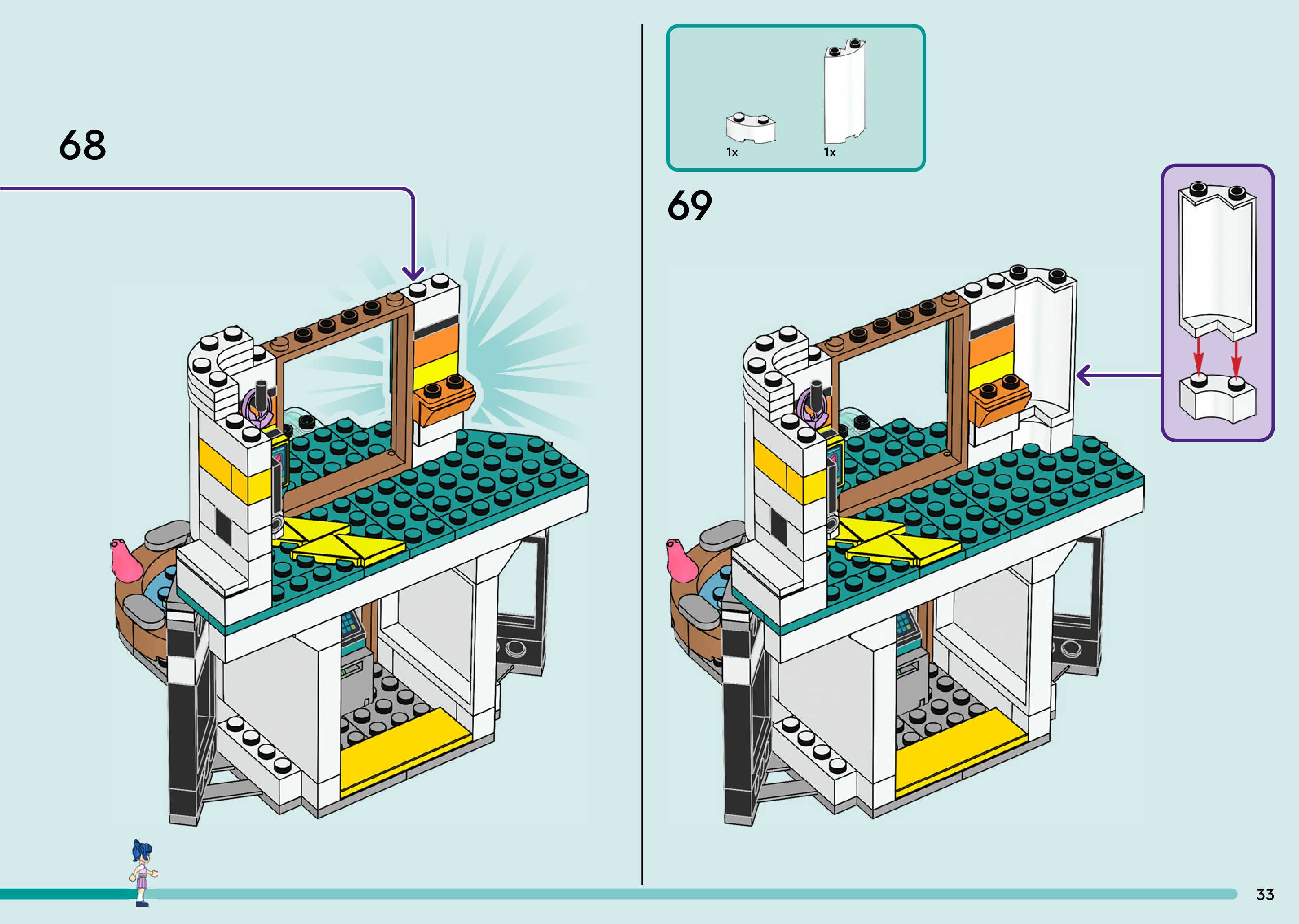 68

1x

1x

69

33