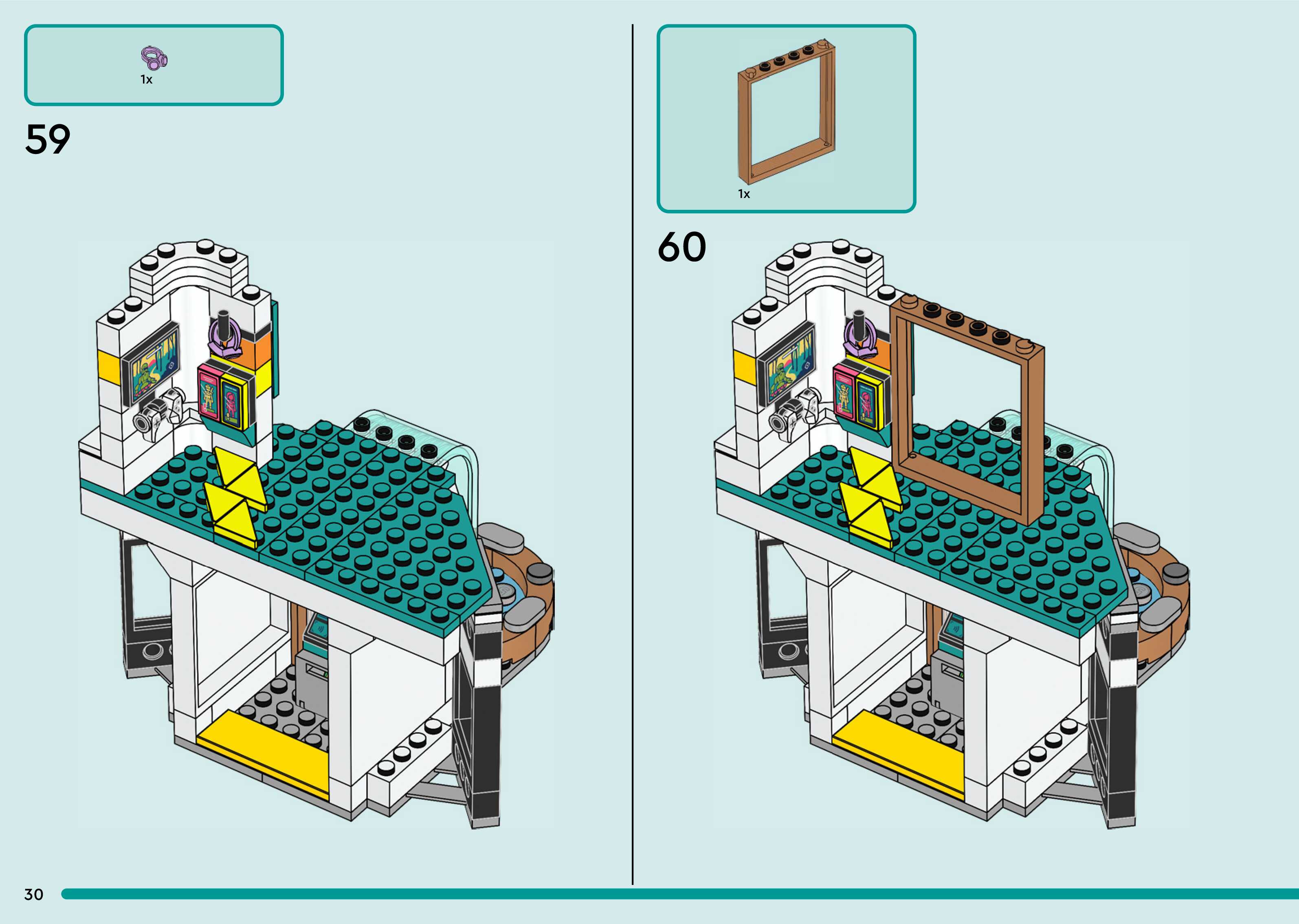 1x

59

1x

60

30