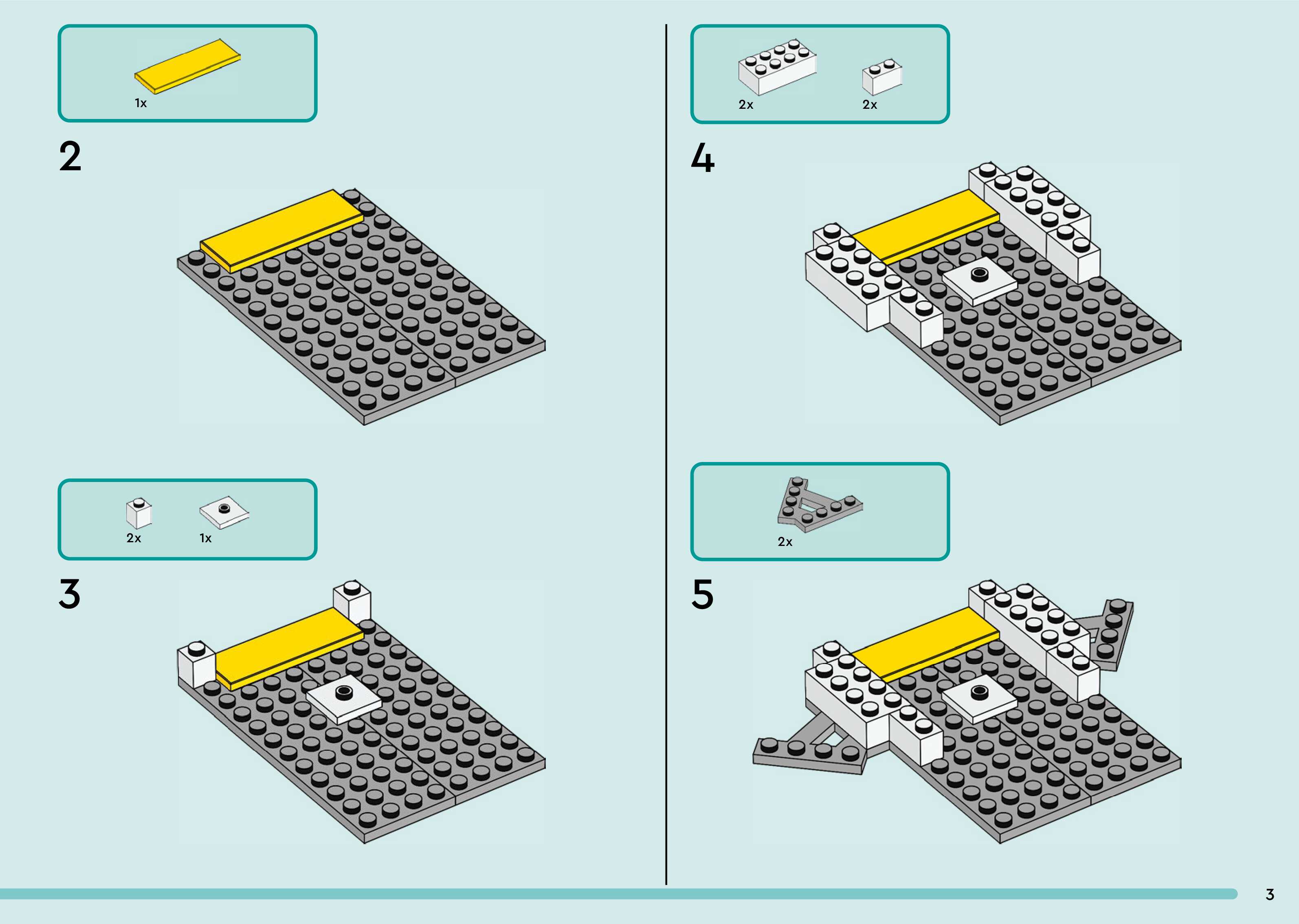 1x

2

2x 1x

3

2x 2x

4

2x

5

3