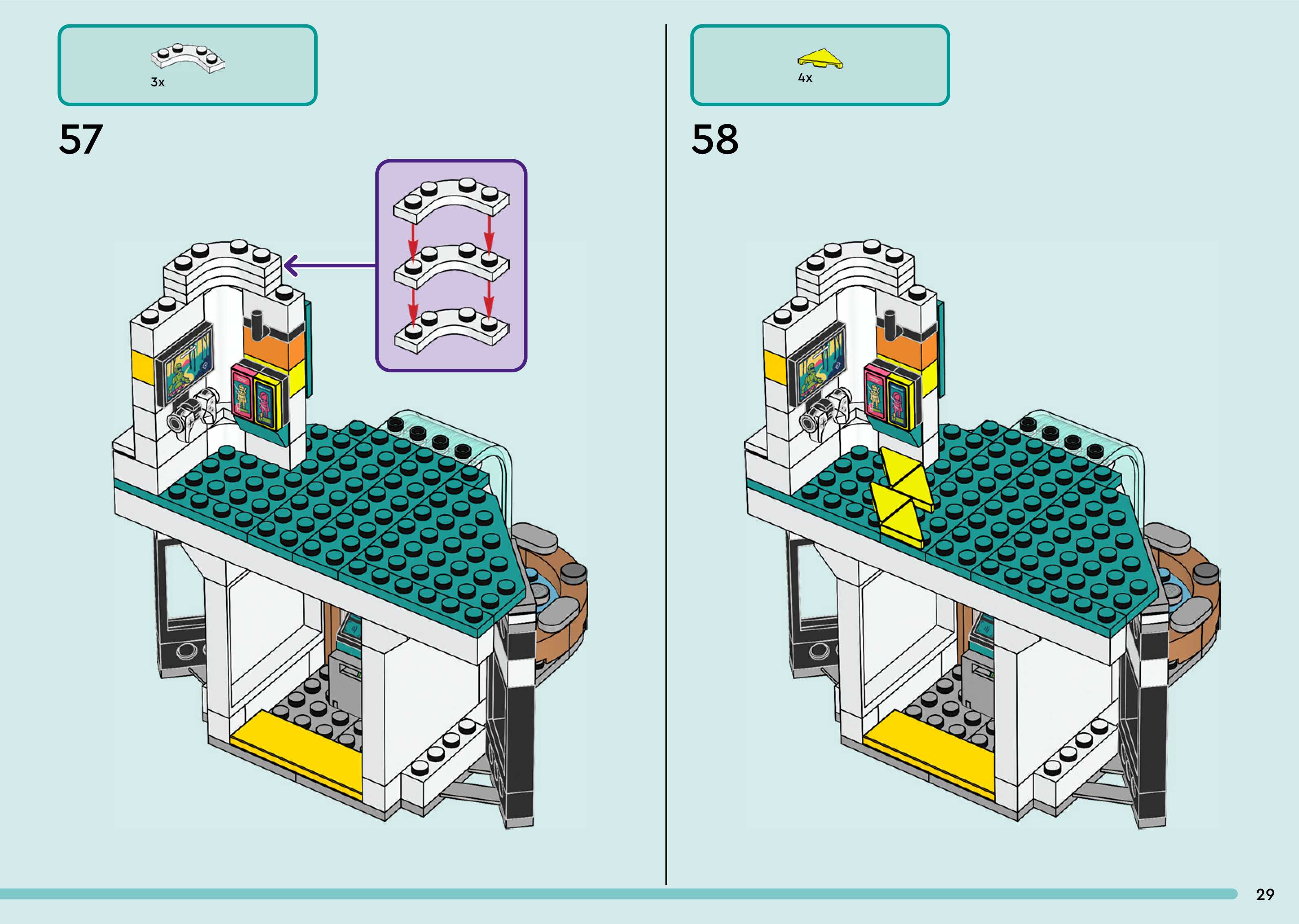 3x

57

4x

58

29