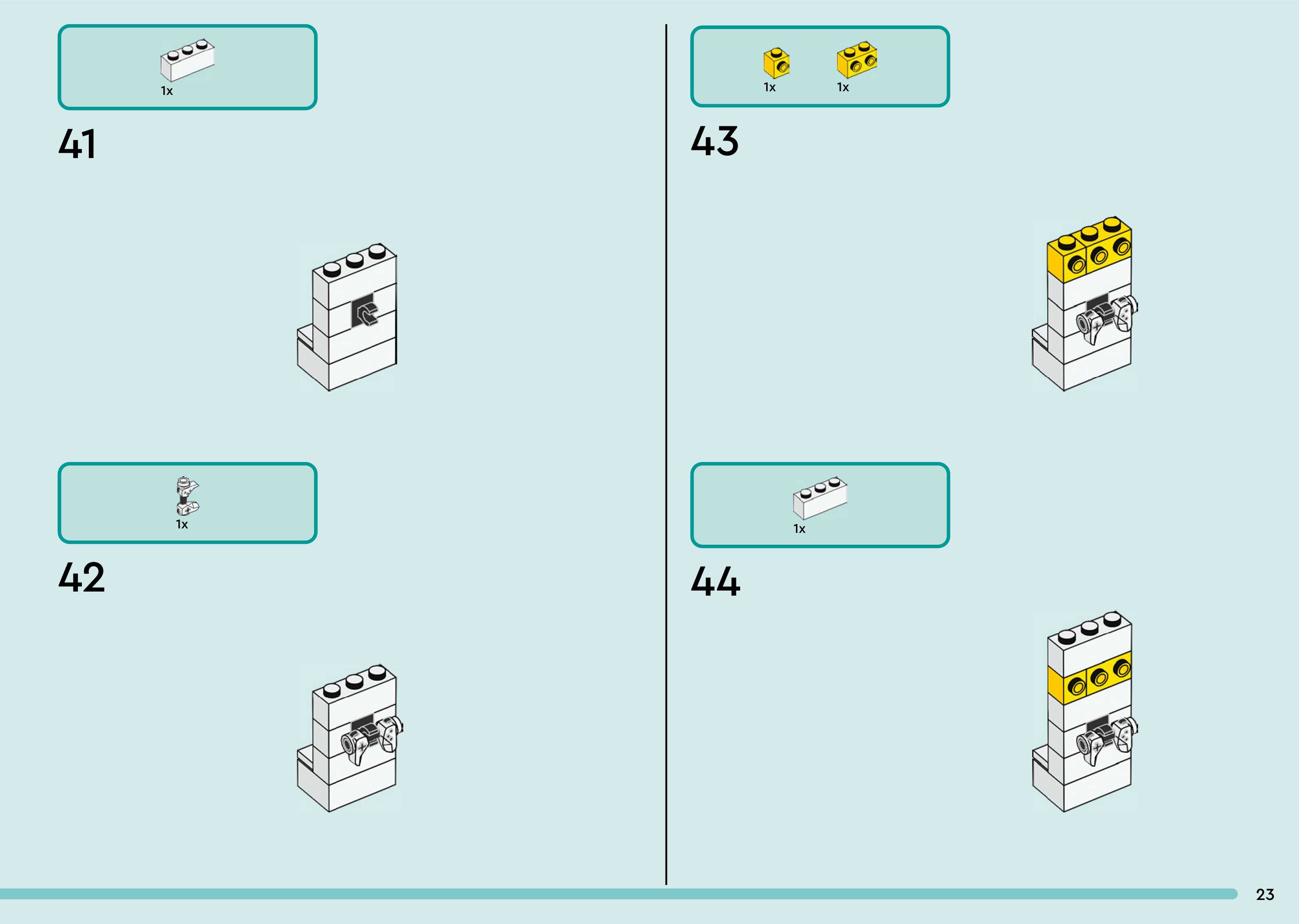 1x

41

1x

42

1x 1x

43

1x

44

23