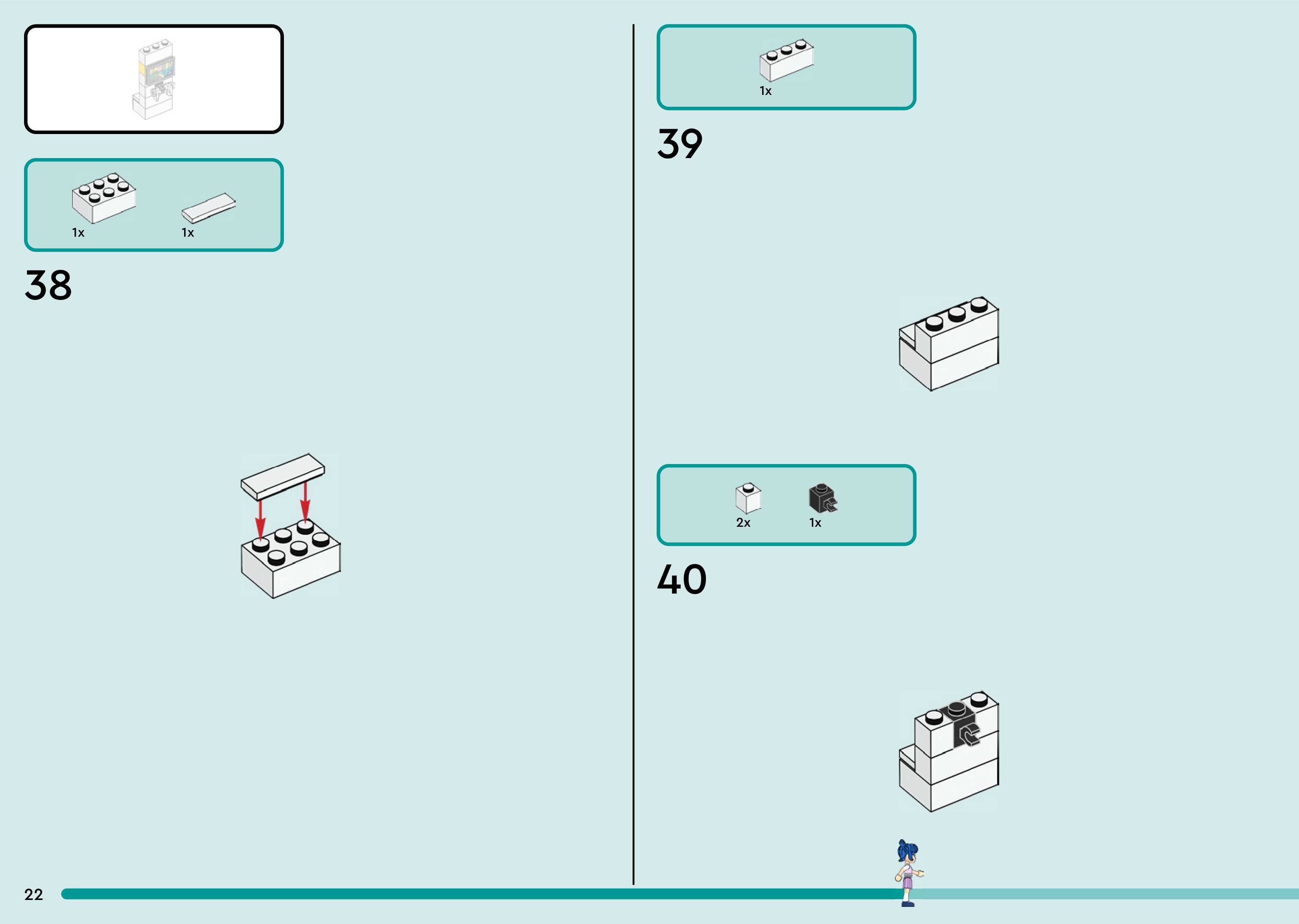 1x 1x

38

1x

39

2x 1x

40

22