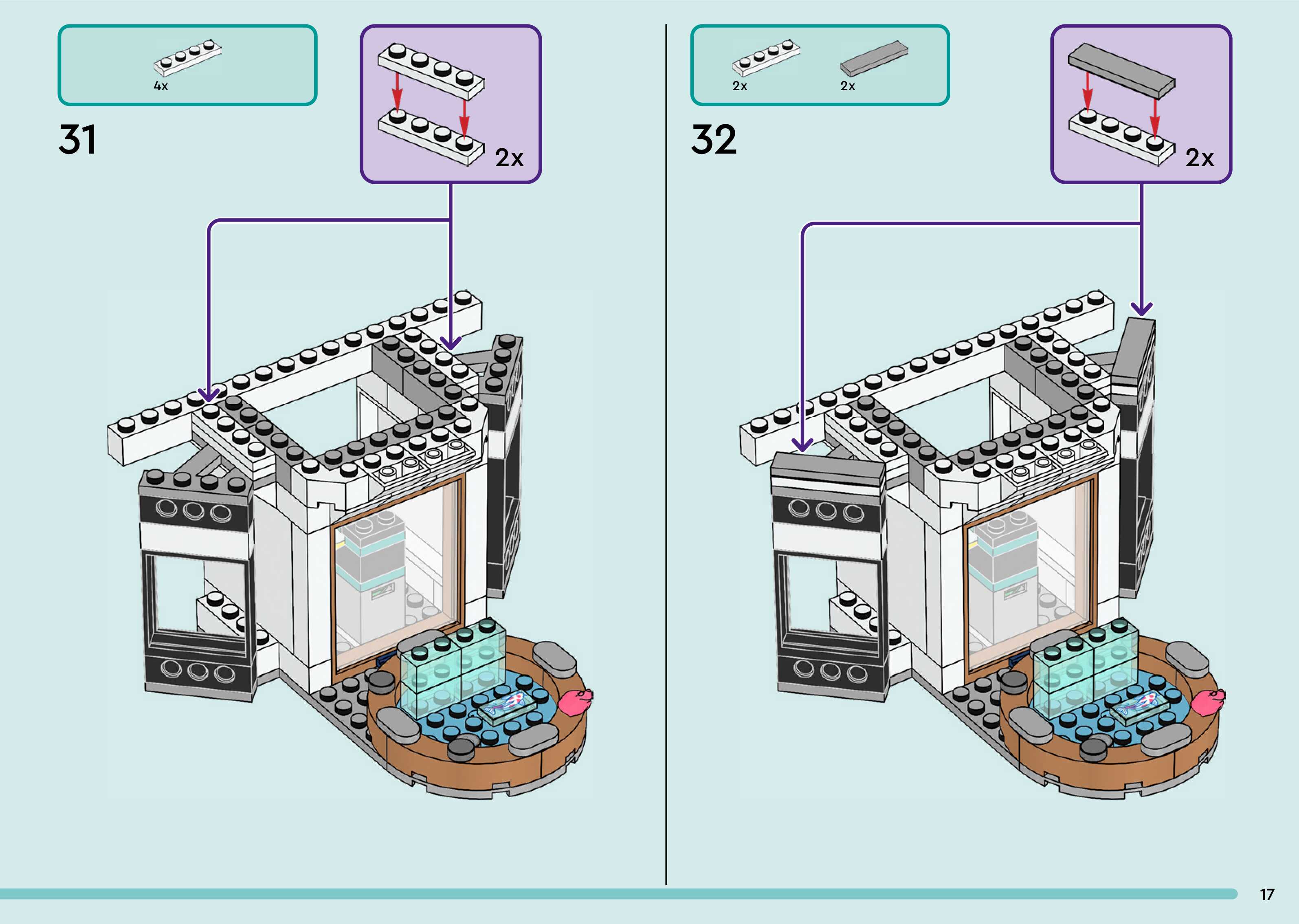 4x

31

2x

2x

2x

32

2x

17