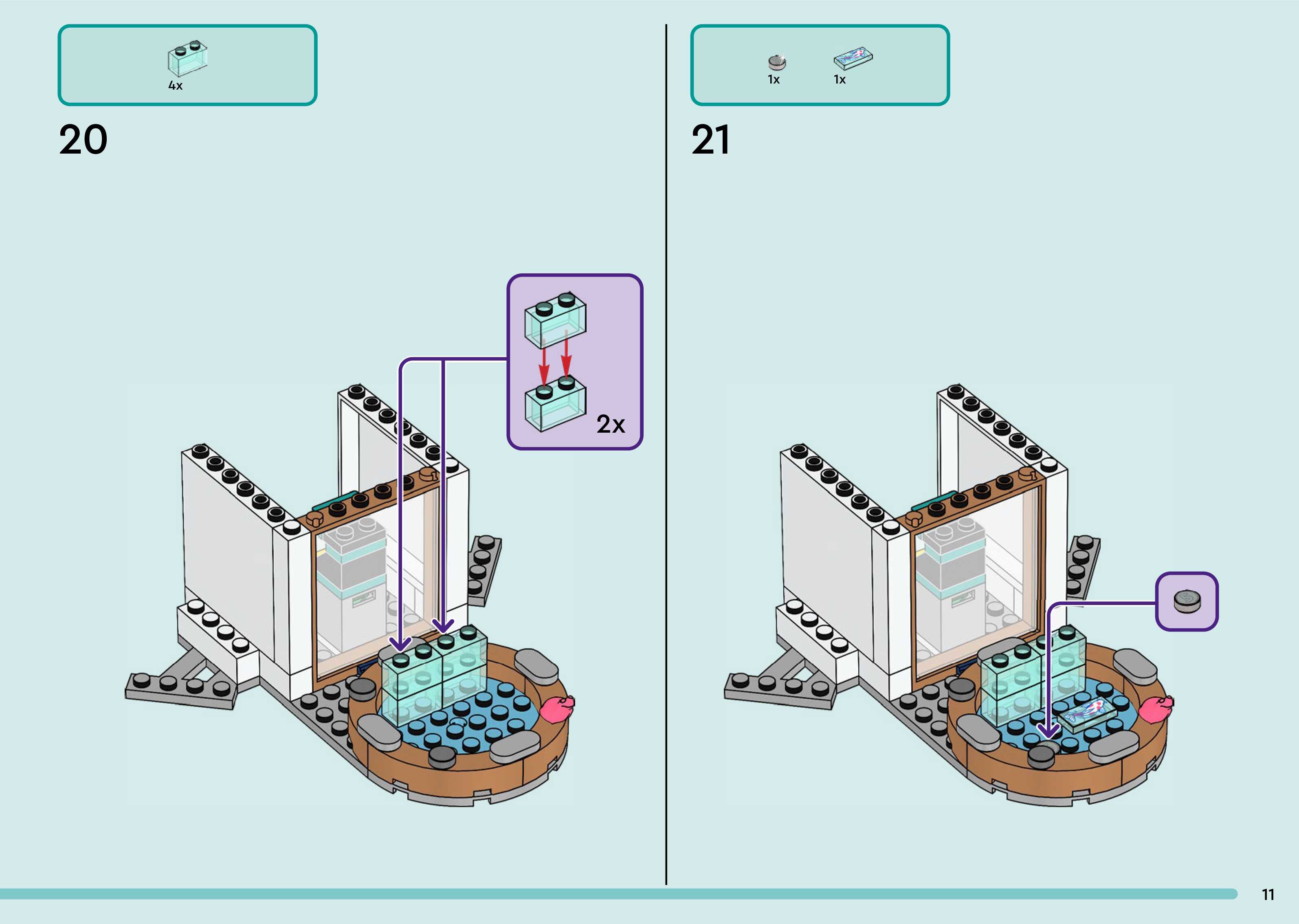 4x

20

2x

1x 1x

21

11