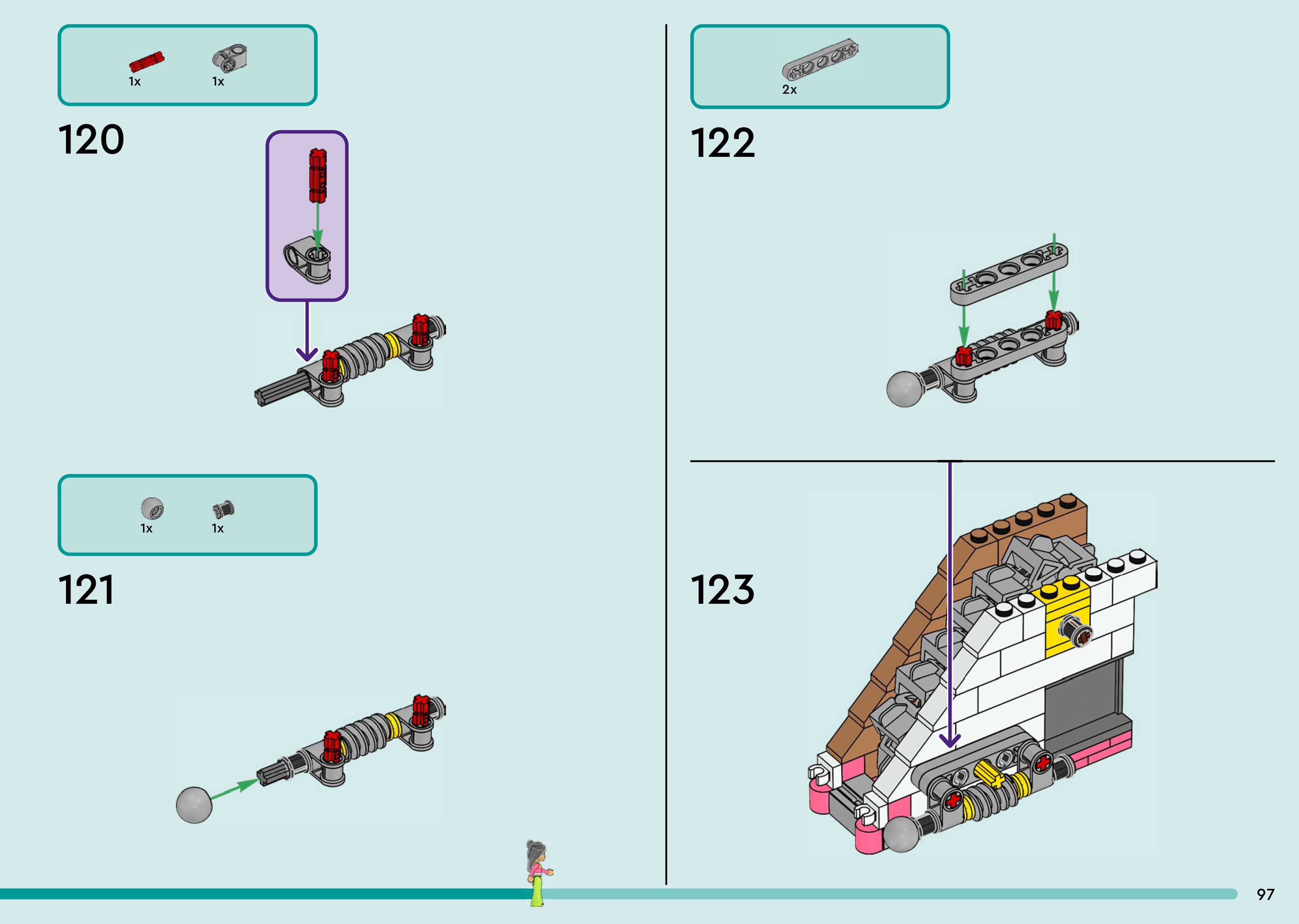 1x 1x

120

1x 1x

121

2x

122

123

97