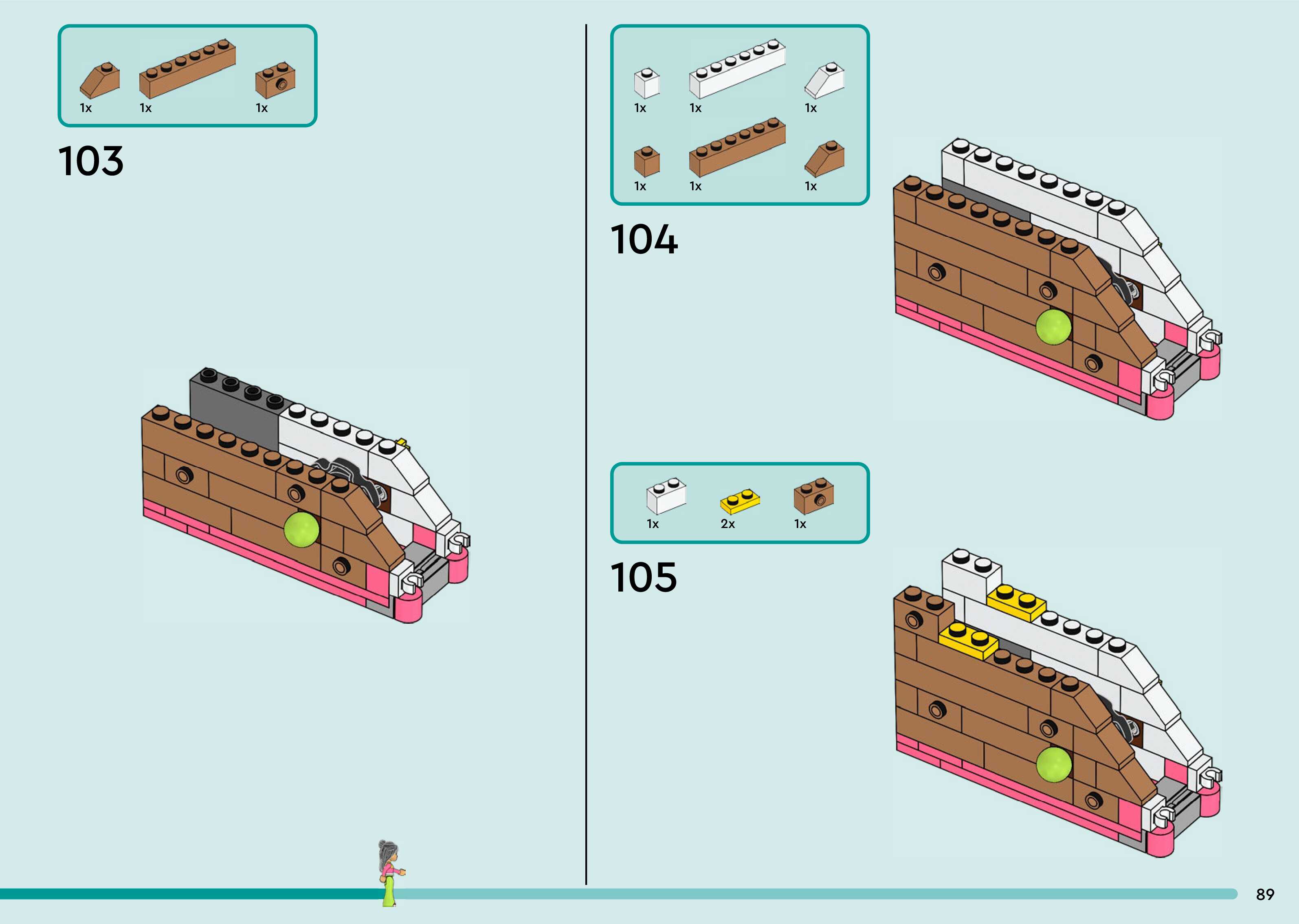 1x 1x 1x

103

1x 1x 1x

1x 1x 1x

104

1x 2x 1x

105

89