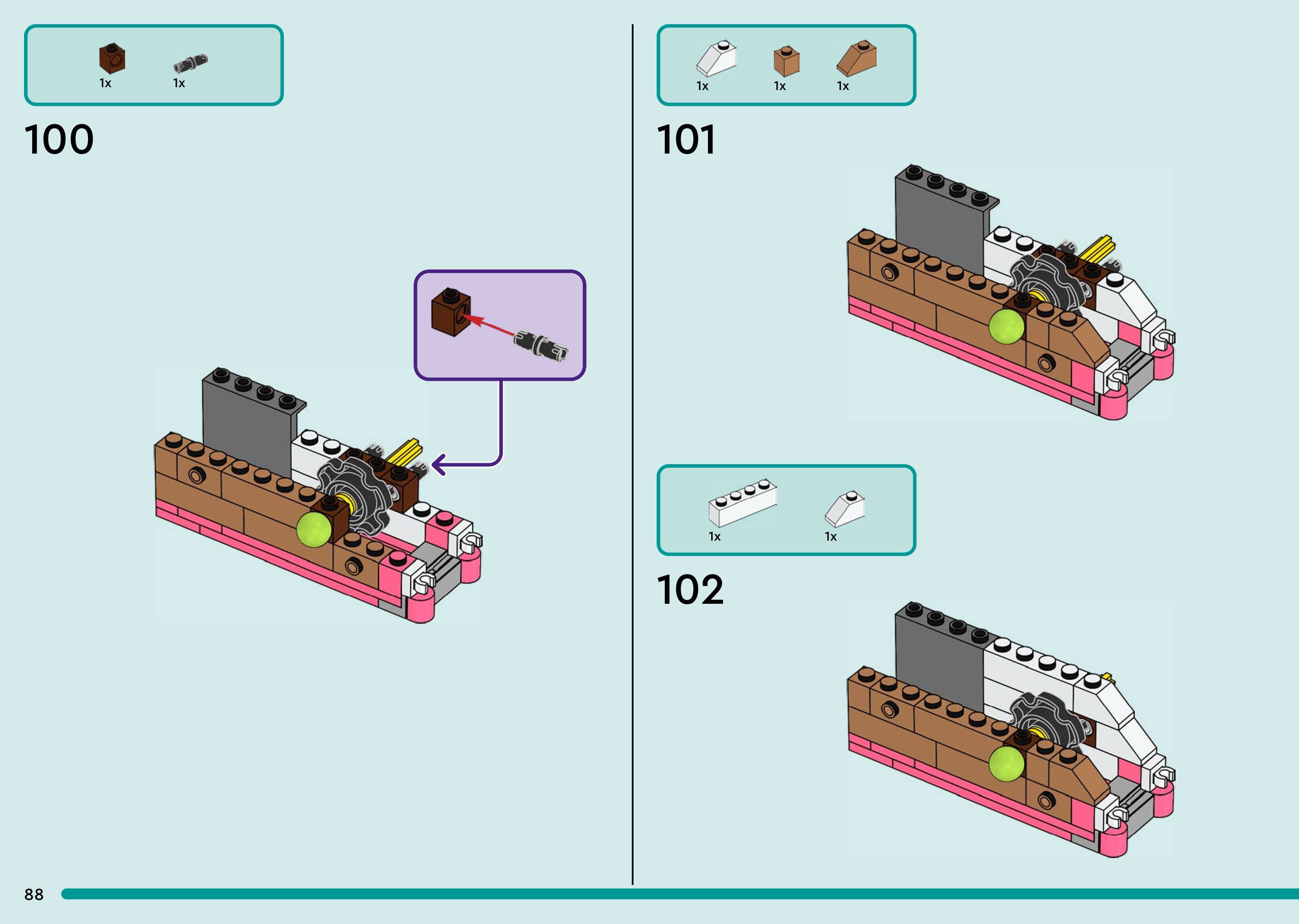 1x 1x

100

1x 1x 1x

101

1x 1x

102

88