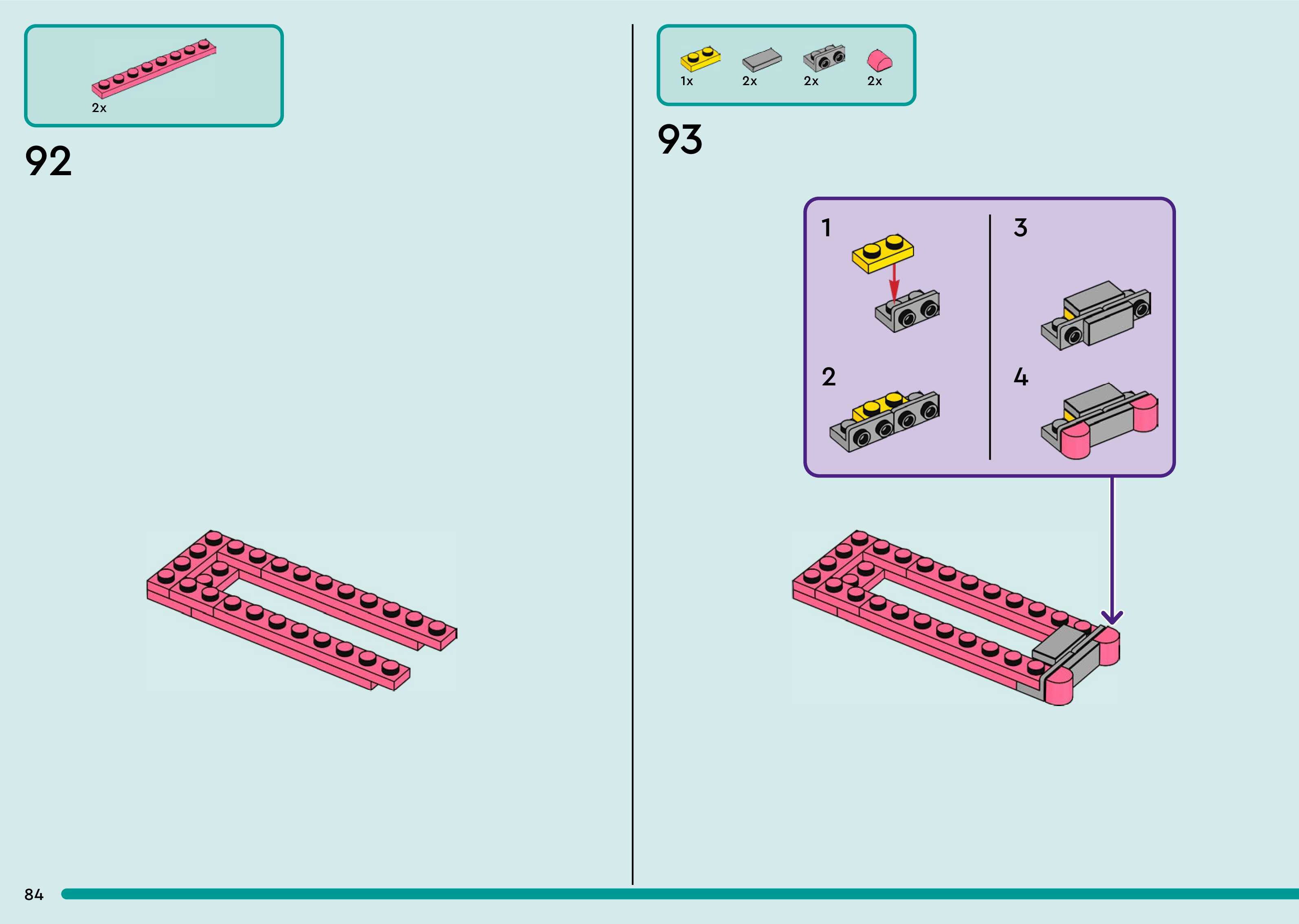 2x

92

1x
2x
2x
2x

93

1

2

3

4

84