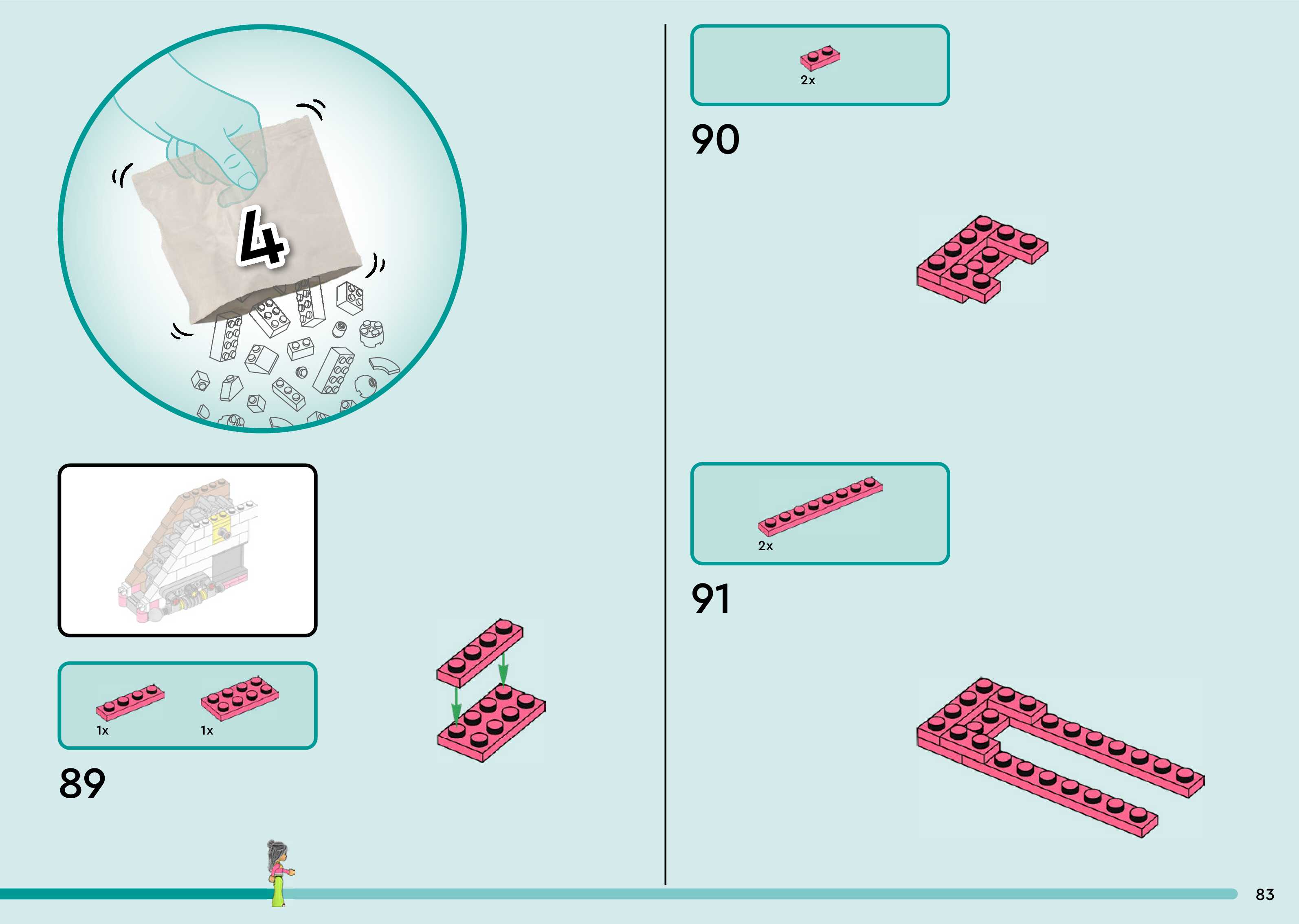 4

1x
1x

89

2x

90

2x

91

83