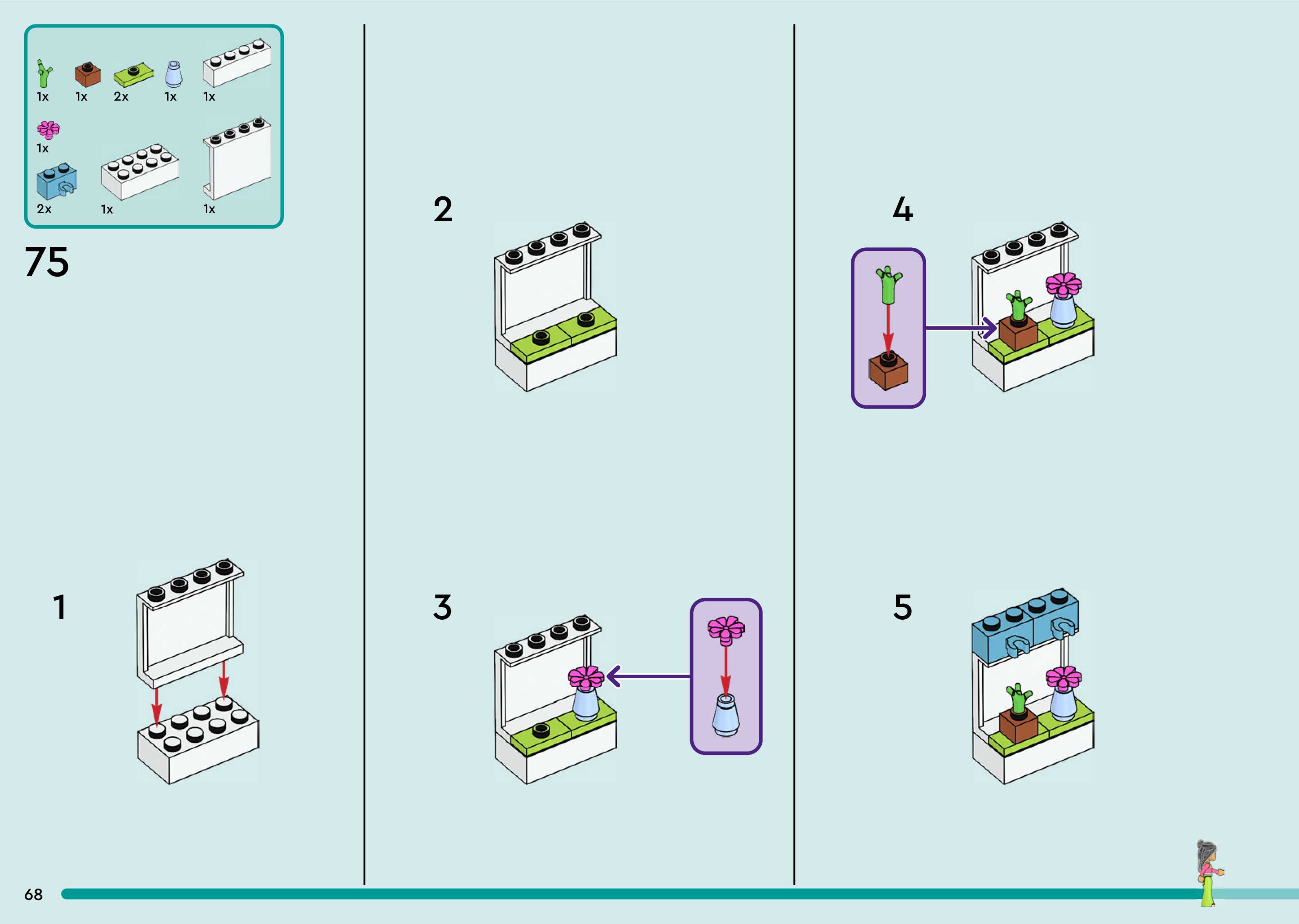 1x 1x 2x 1x 1x

1x

2x 1x 1x

75

1

2

3

4

5

68