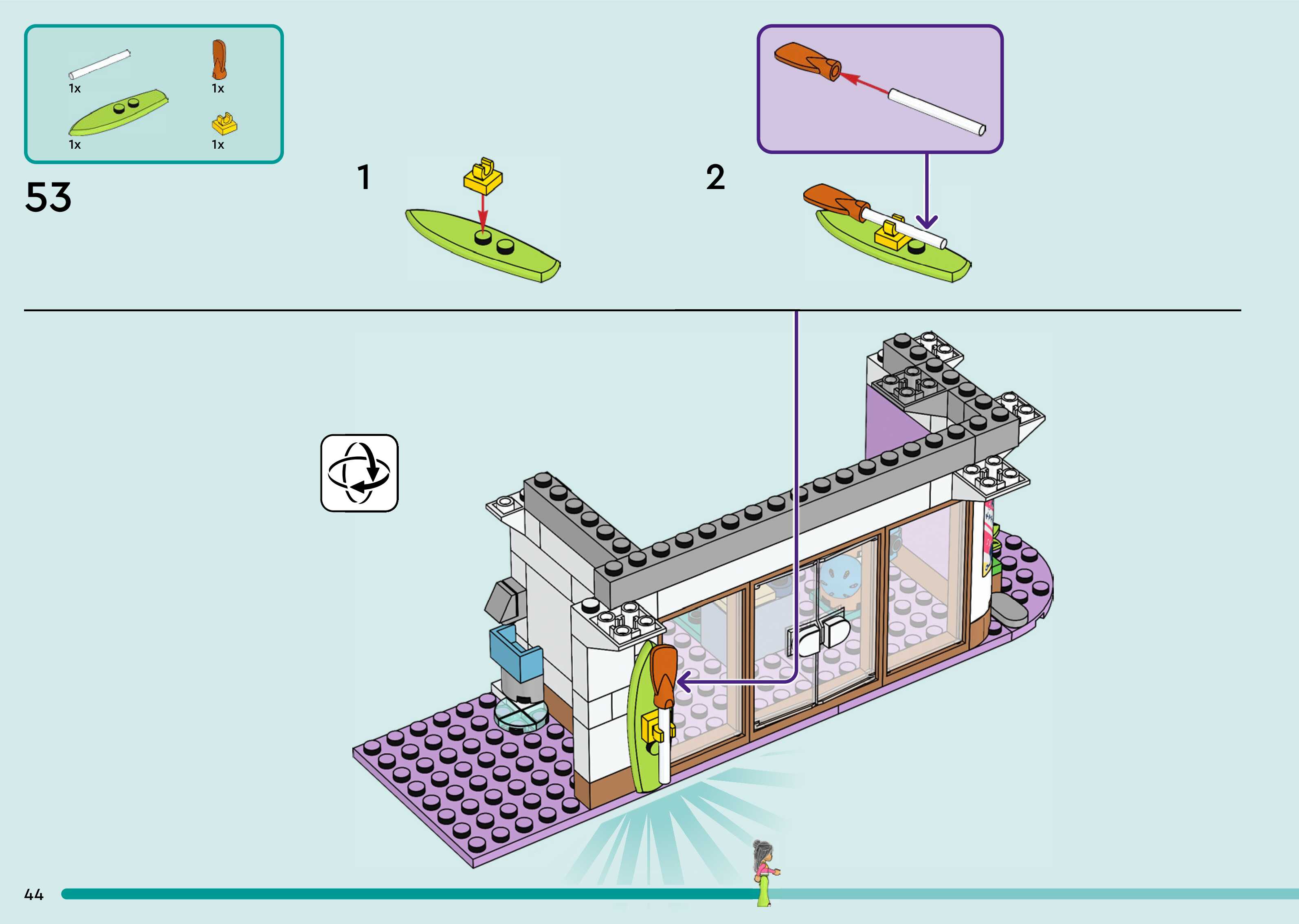 1x
1x
1x
1x

53

1

2

44