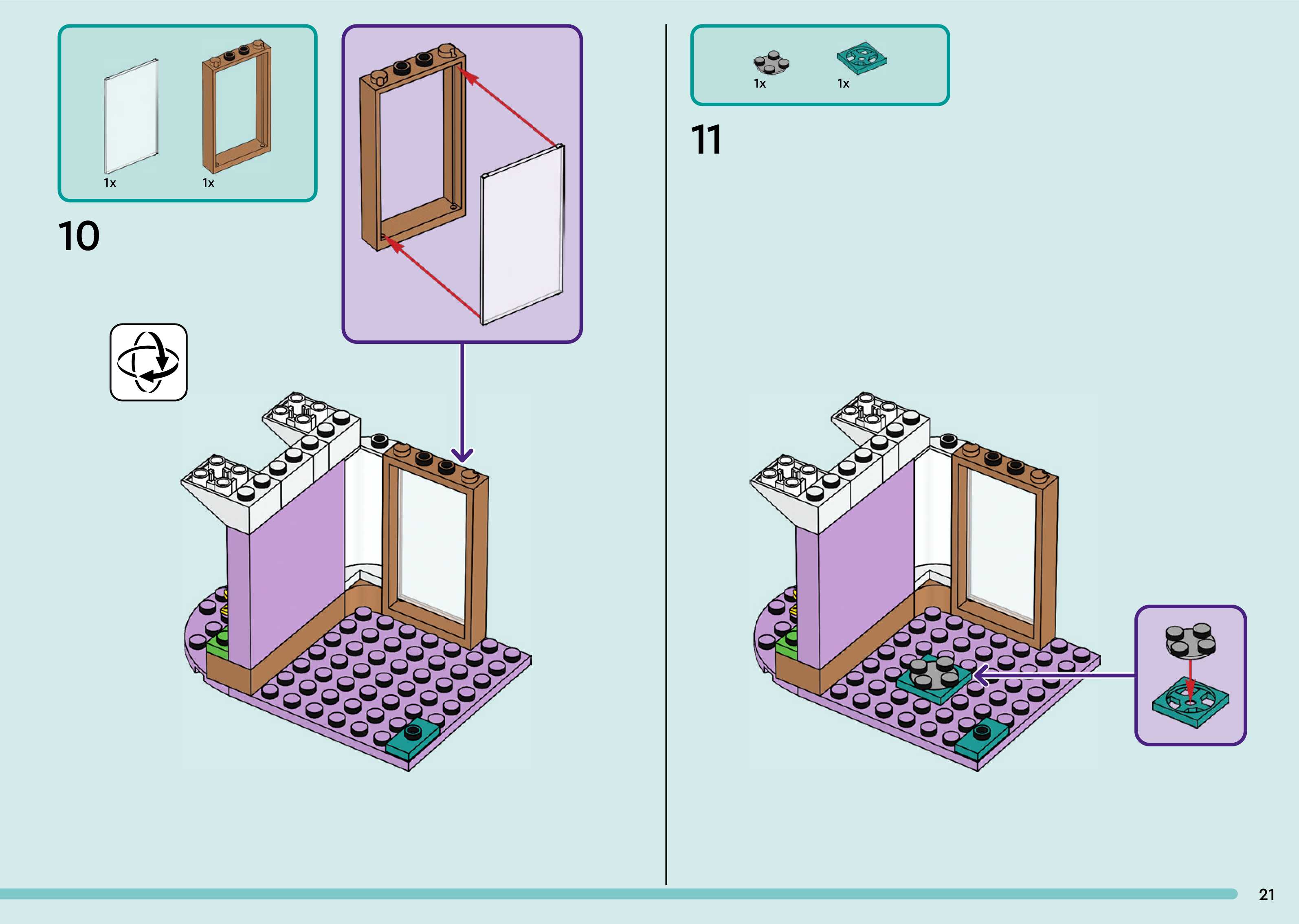 1x 1x

10

1x 1x

11

21