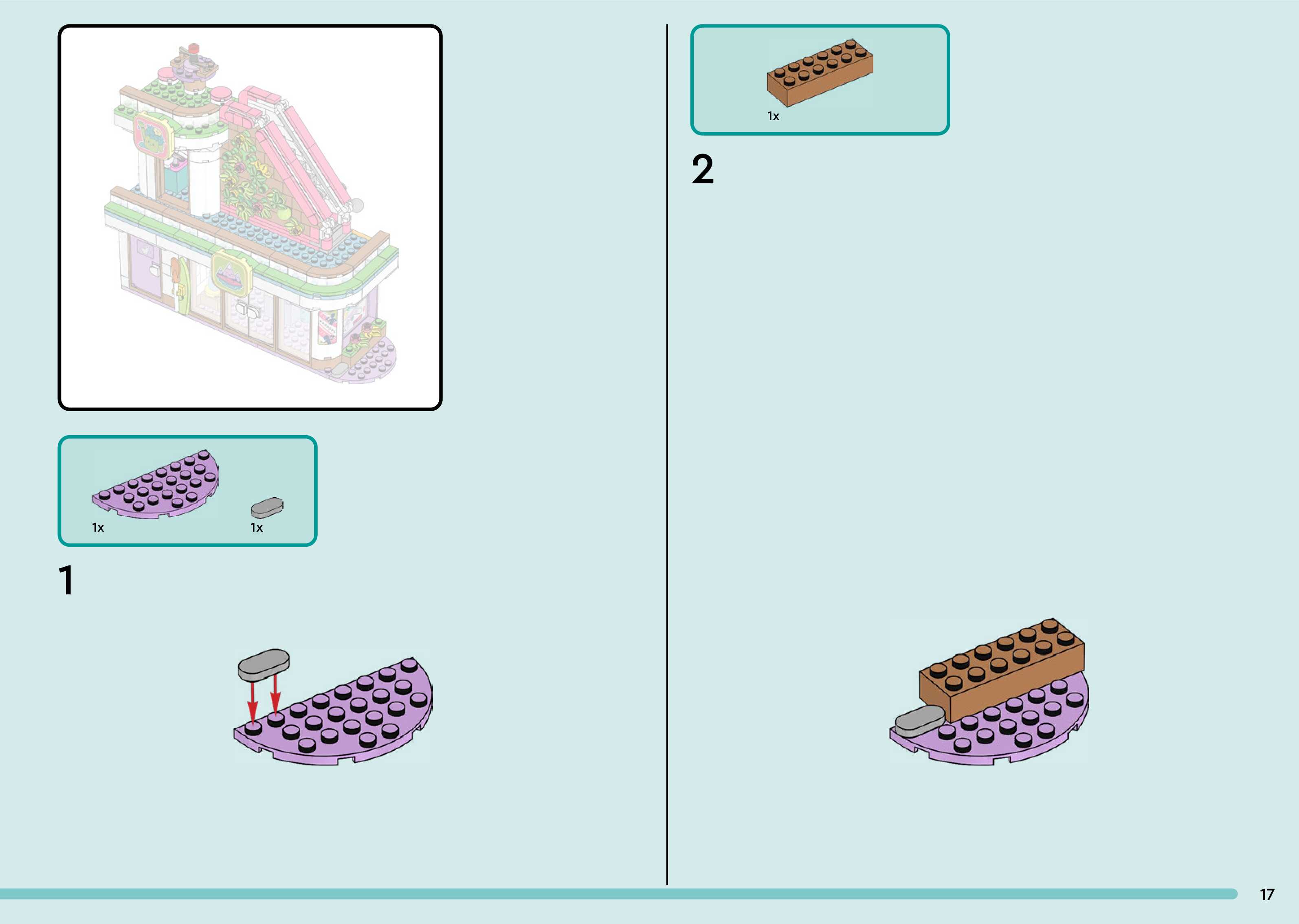 1x
1x

1

1x

2

17