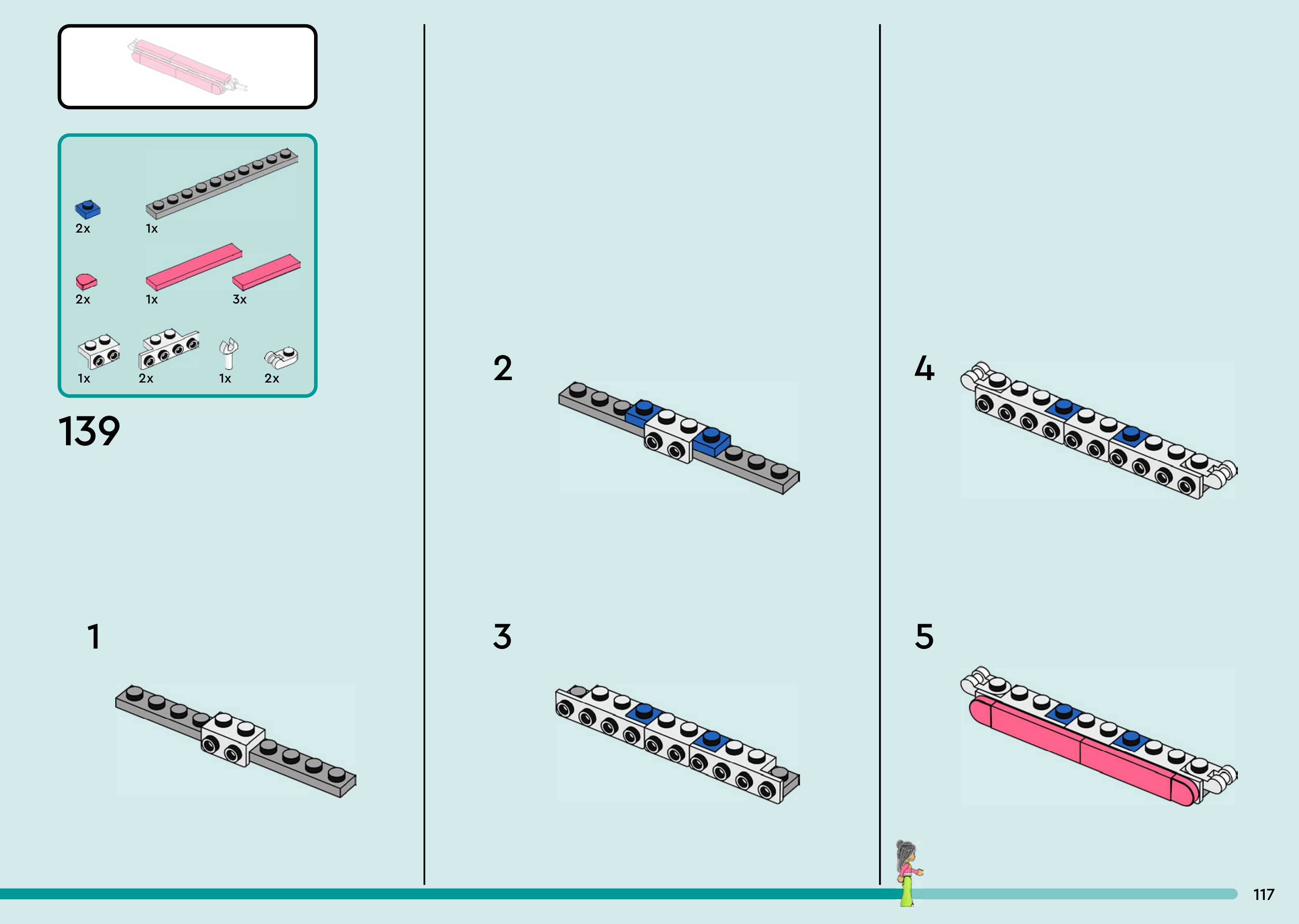 2x 1x

2x 1x 3x

1x 2x 1x 2x

139

1

2

3

4

5

117