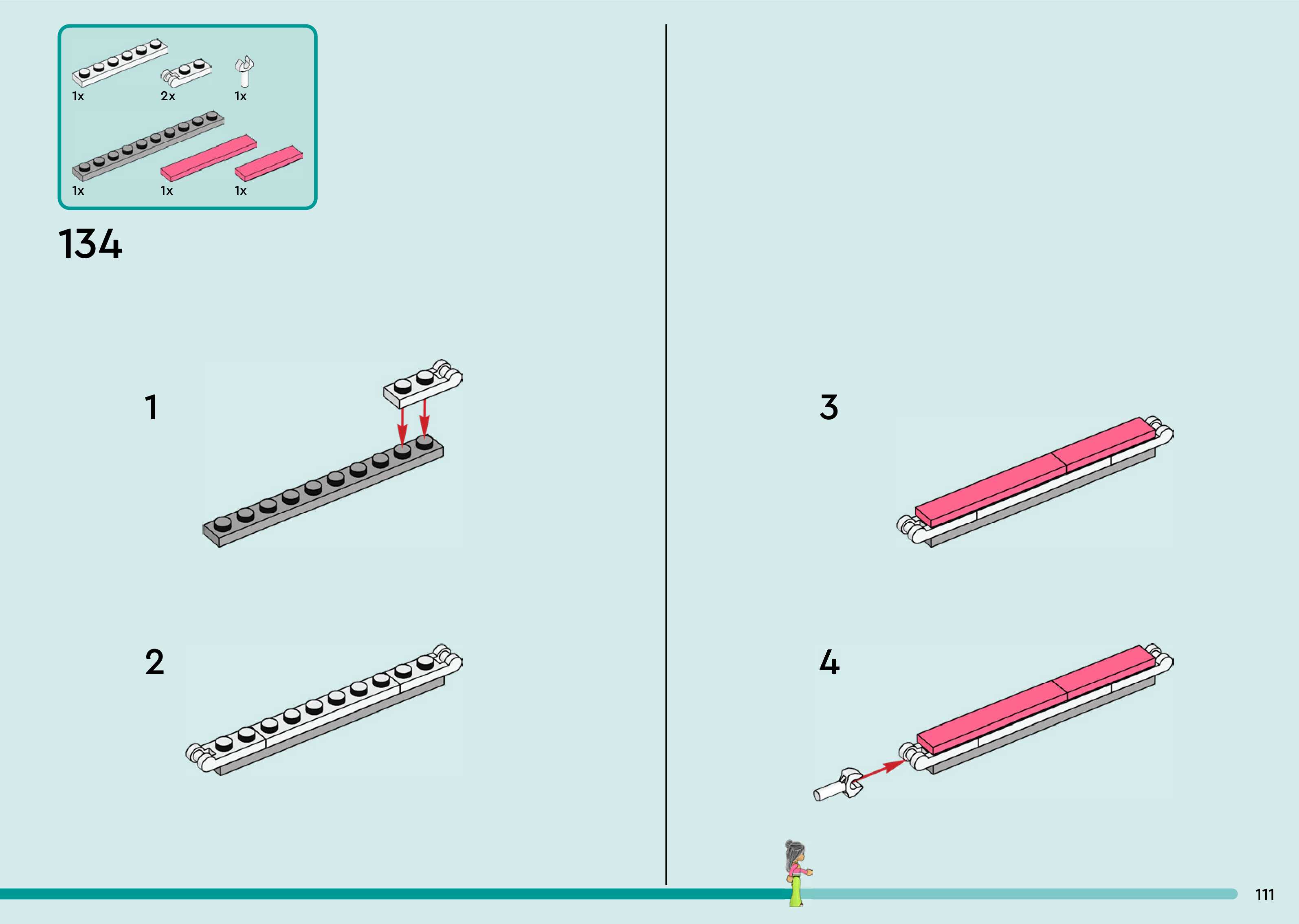 1x 2x 1x

1x 1x 1x

134

1

2

3

4

111