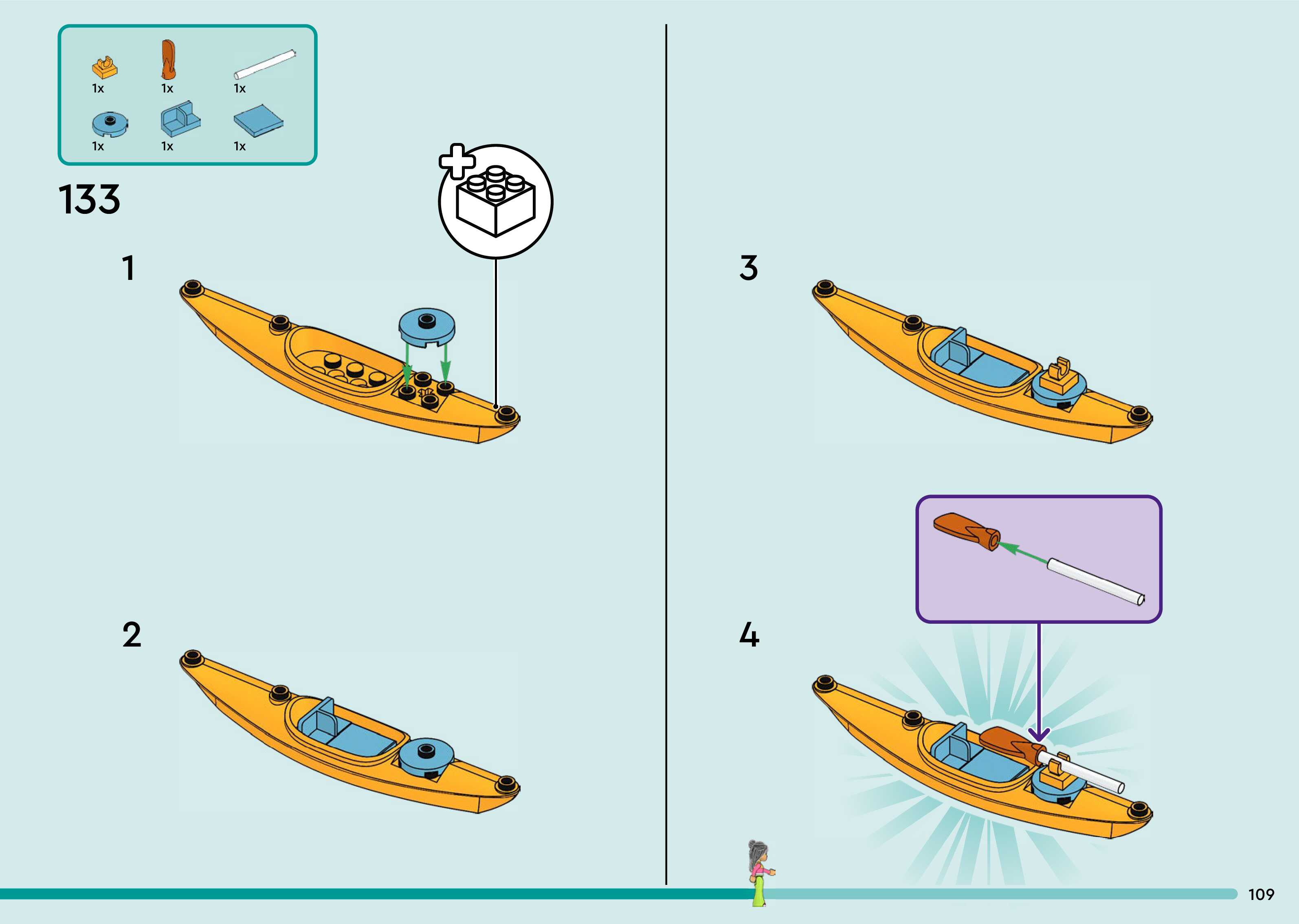 1x 1x 1x
1x 1x 1x

133

1

2

3

4

109