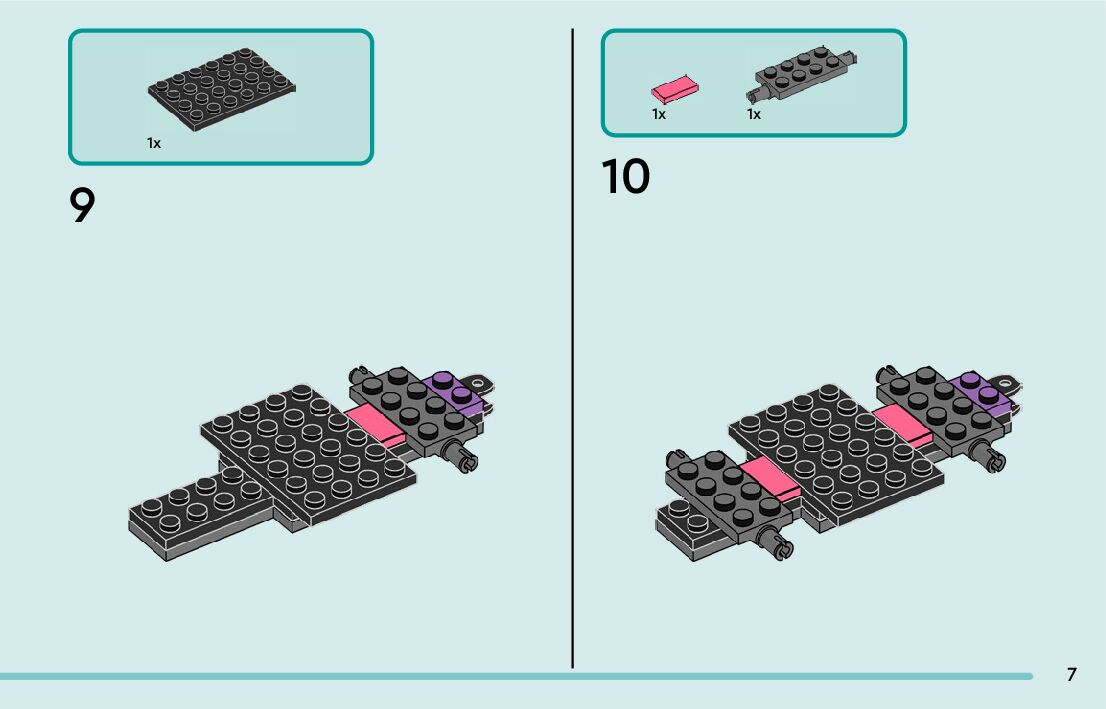 1x

9

1x

1x

10

7