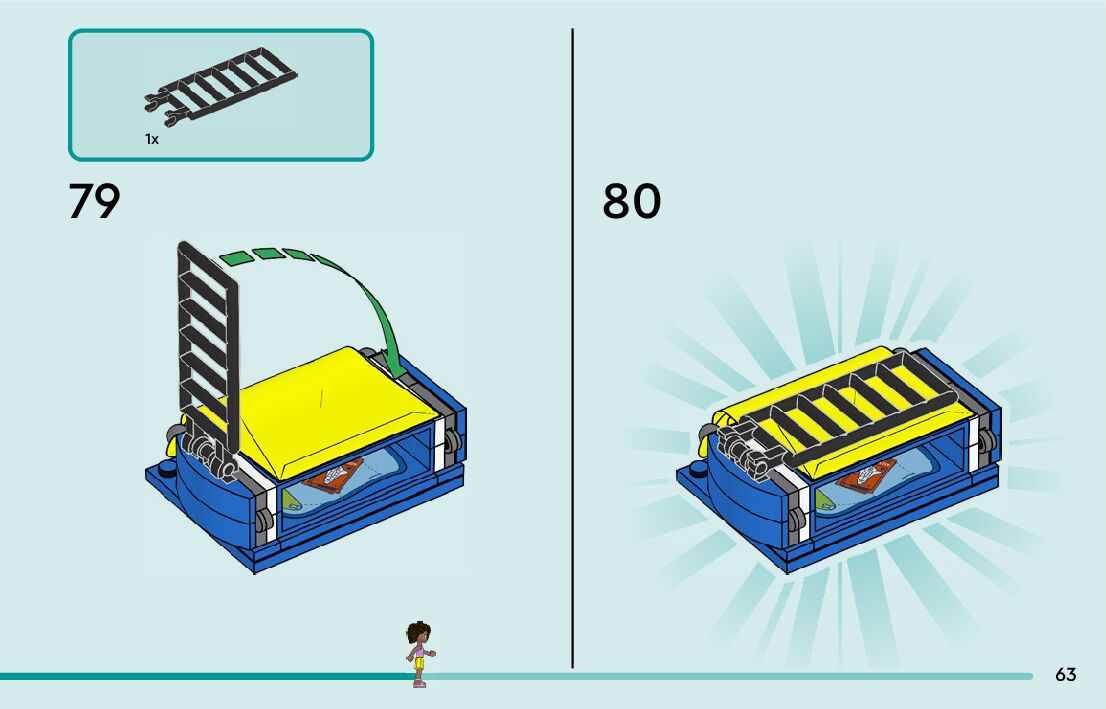 1x

79

80

63