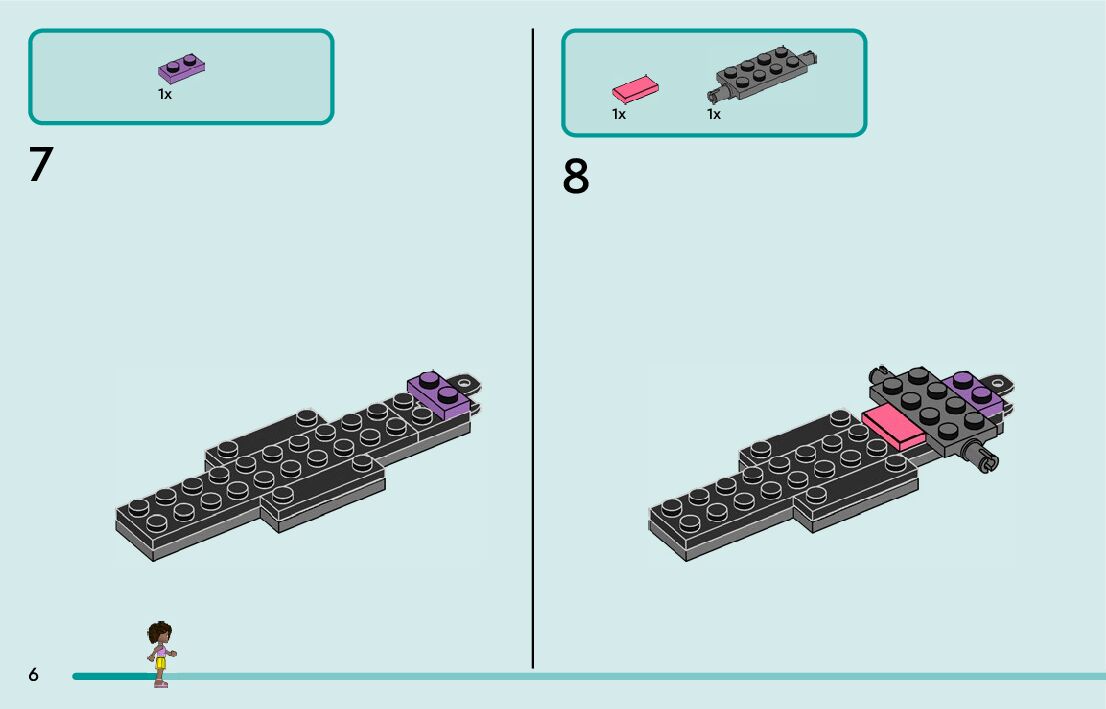 1x

7

1x 1x

8

6