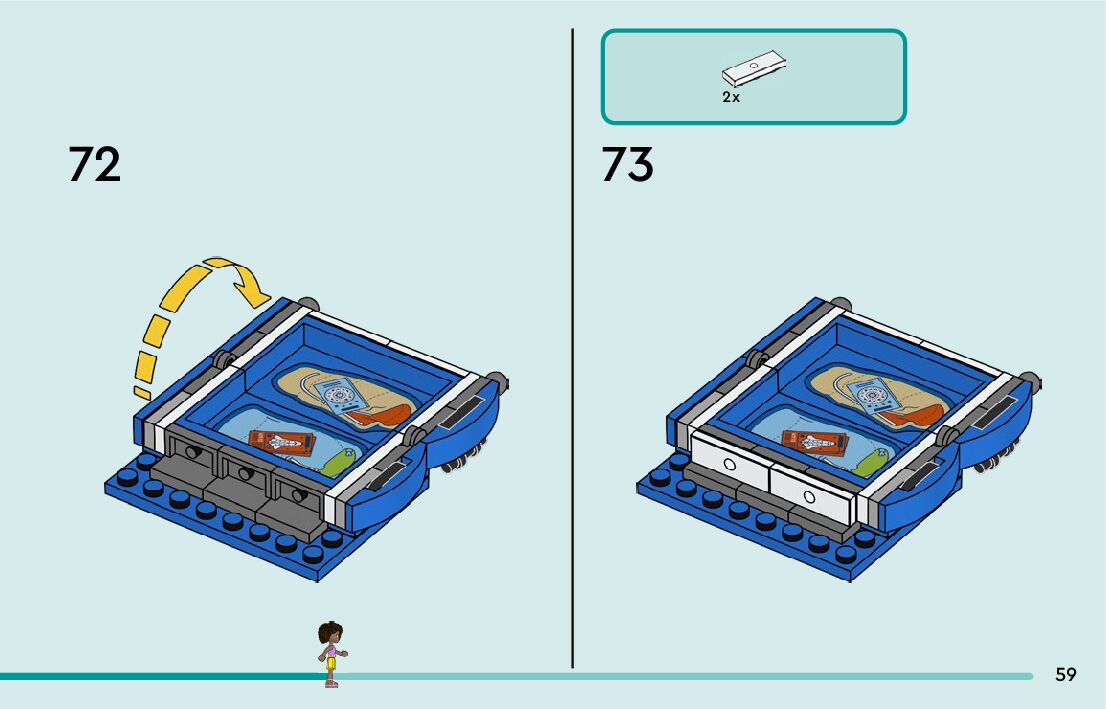 72

2x

73

59