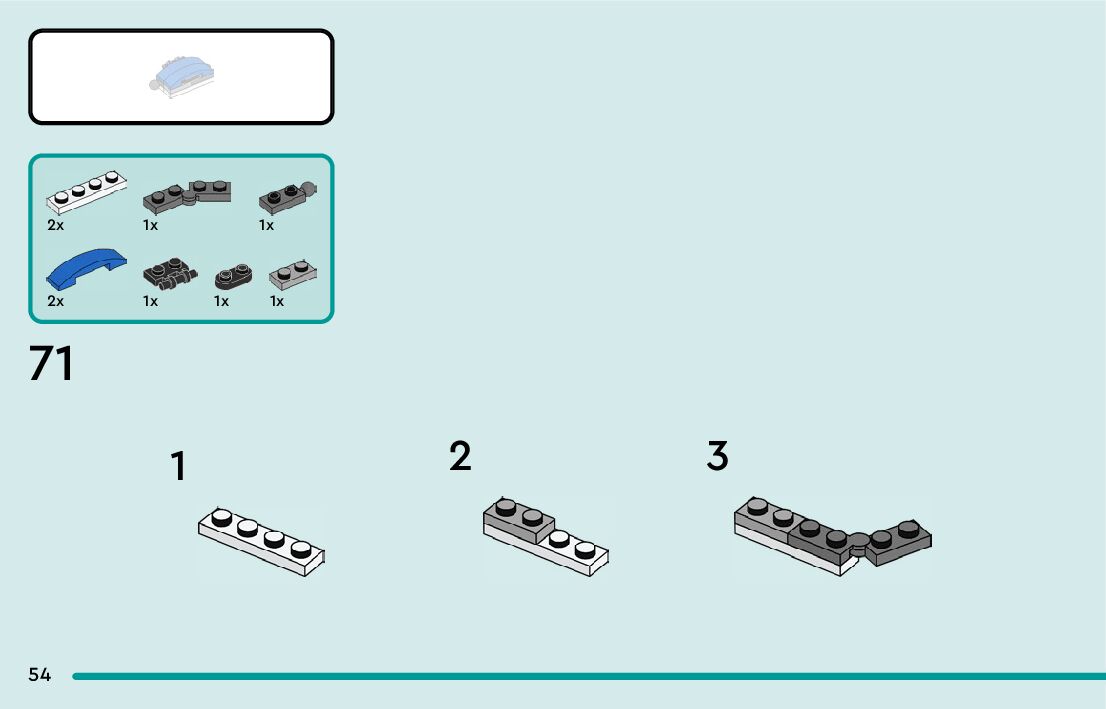 2x
1x
1x
2x
1x
1x
1x

71

1
2
3

54