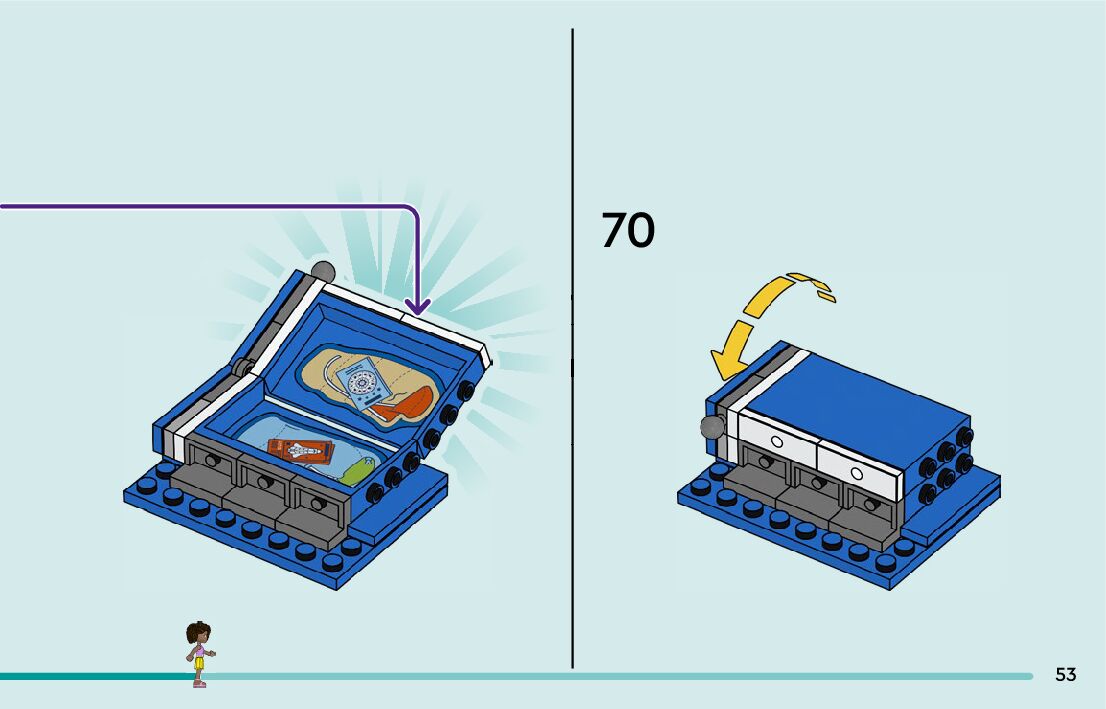 70

53