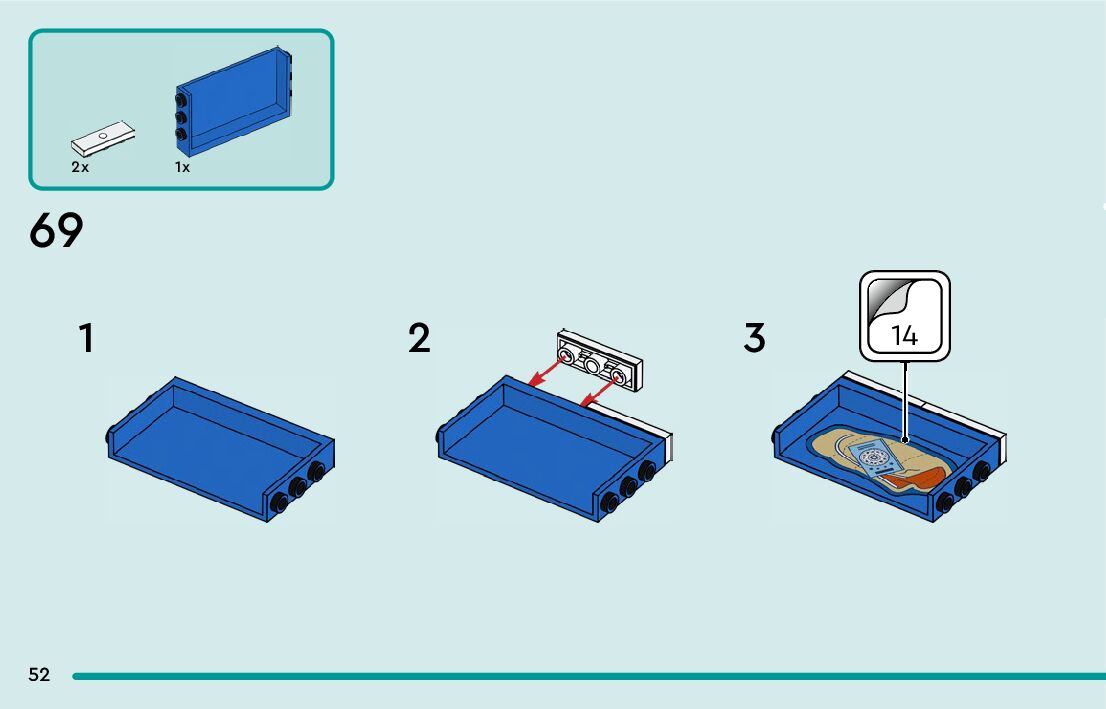 2x
1x

69

1

2

3

14

52