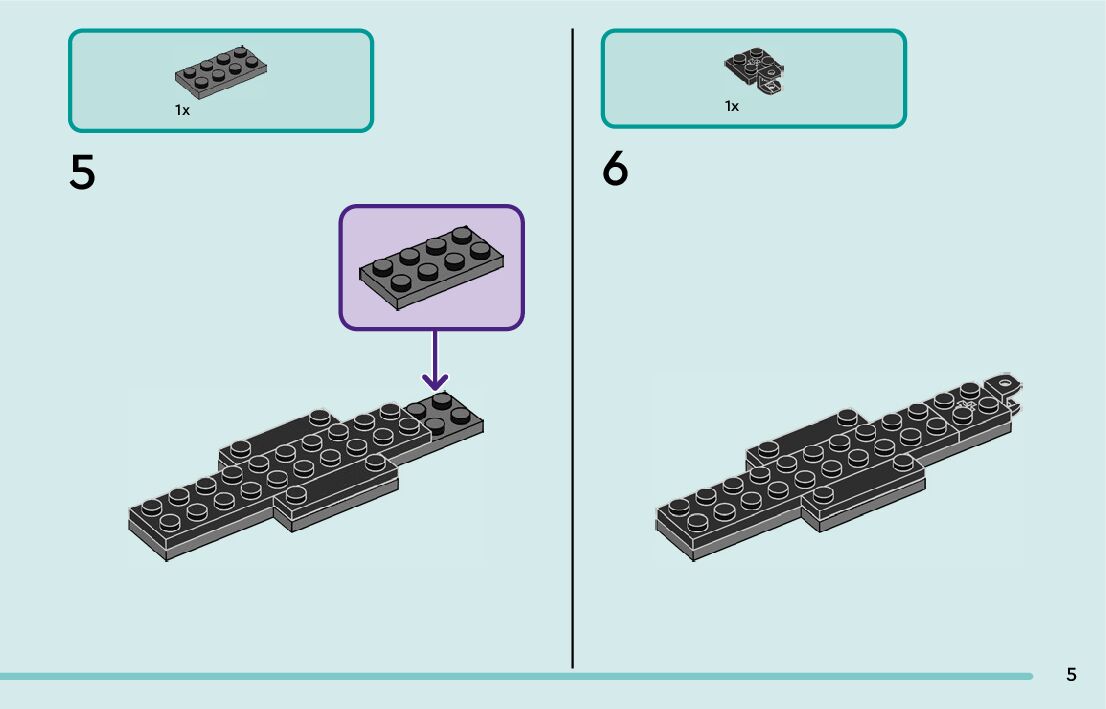 1x

5

1x

6

5