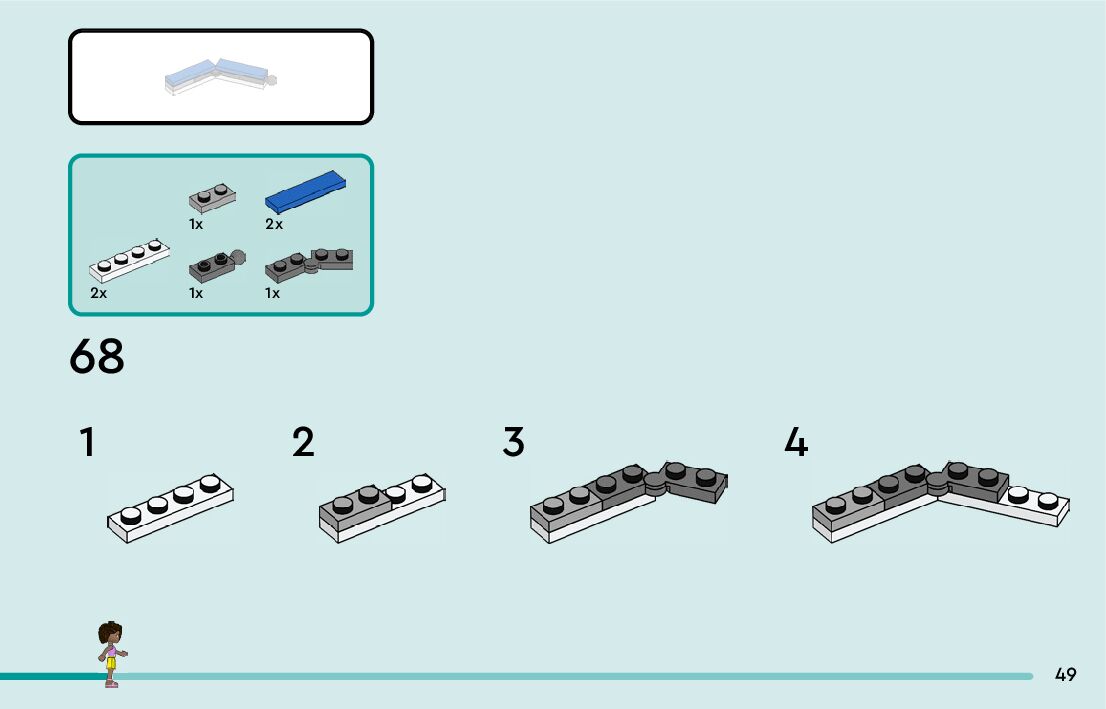 1x
2x
2x
1x
1x

68

1
2
3
4

49