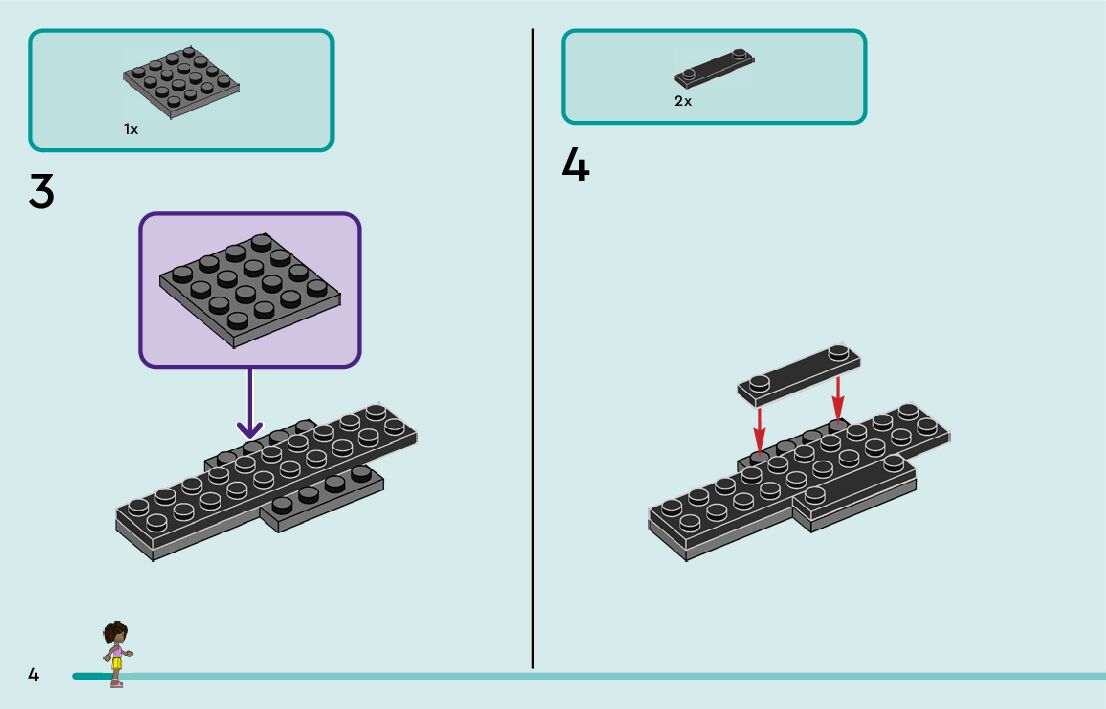 1x

3

2x

4

4